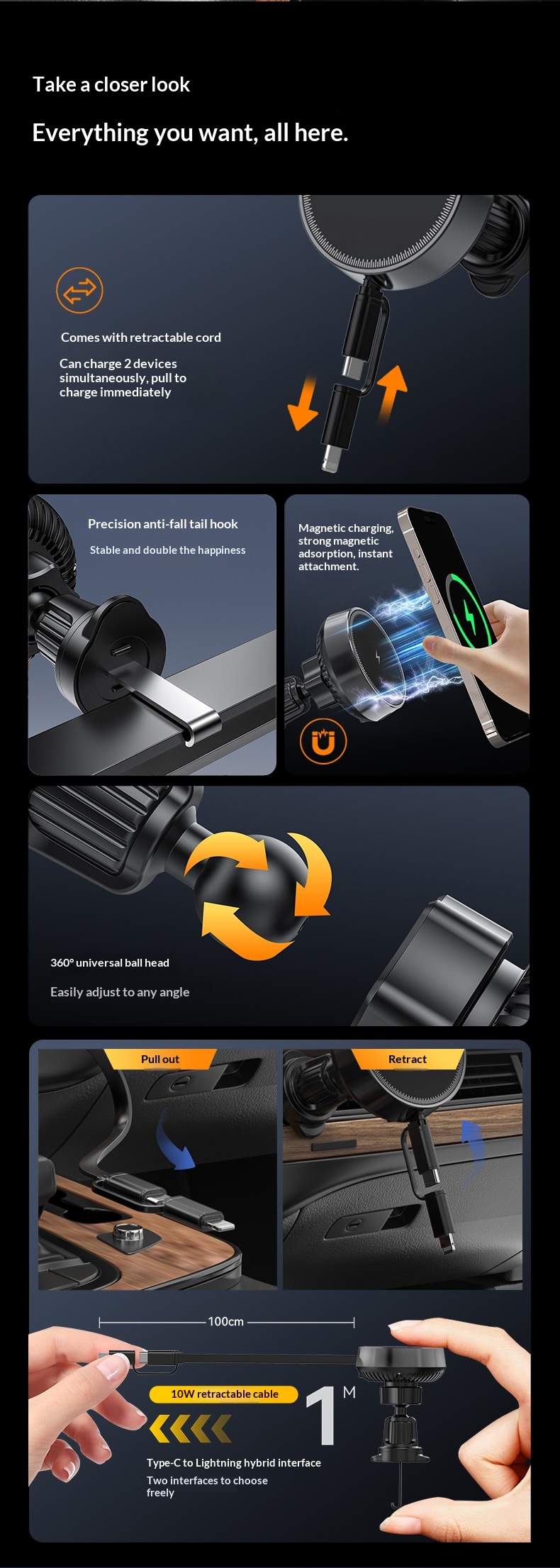 Take a closer look

Everything you want, all here.

Comes with retractable cord

Can charge 2 devices simultaneously, pull to charge immediately

Precision anti-fall tail hook

Stable and double the happiness

Magnetic charging, strong magnetic adsorption, instant attachment.

360° universal ball head

Easily adjust to any angle

Pull out

Retract

100cm

10W retractable cable

1 M

Type-C to Lightning hybrid interface

Two interfaces to choose freely