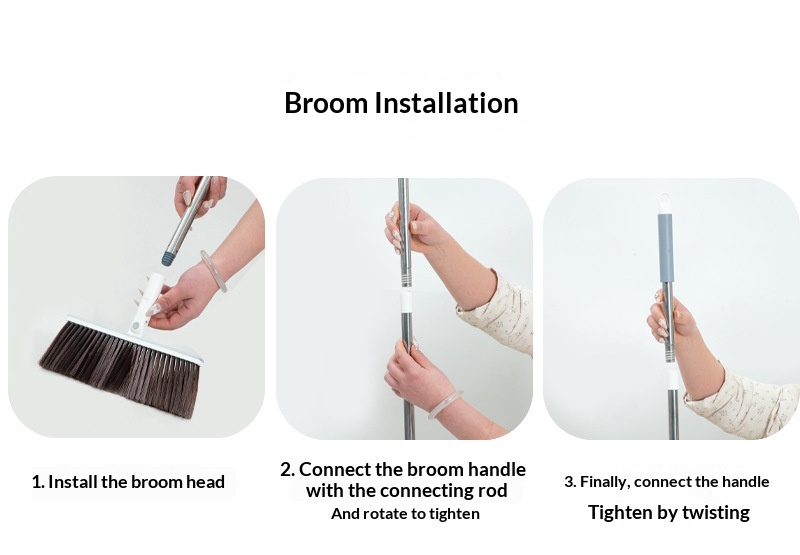 Broom Installation

1. Install the broom head

2. Connect the broom handle with the connecting rod
And rotate to tighten

3. Finally, connect the handle
Tighten by twisting