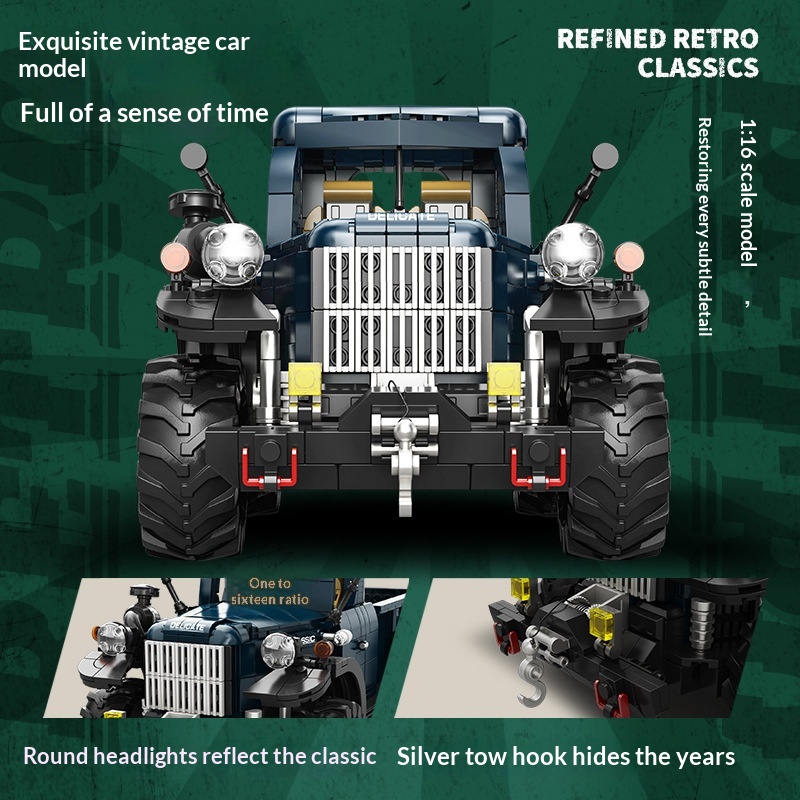 Exquisite vintage car model

Full of a sense of time

REFINED RETRO CLASSICS

1:16 scale model ,

Restoring every subtle detail

DELICATE

One to sixteen ratio

DELICATE

Round headlights reflect the classic

Silver tow hook hides the years