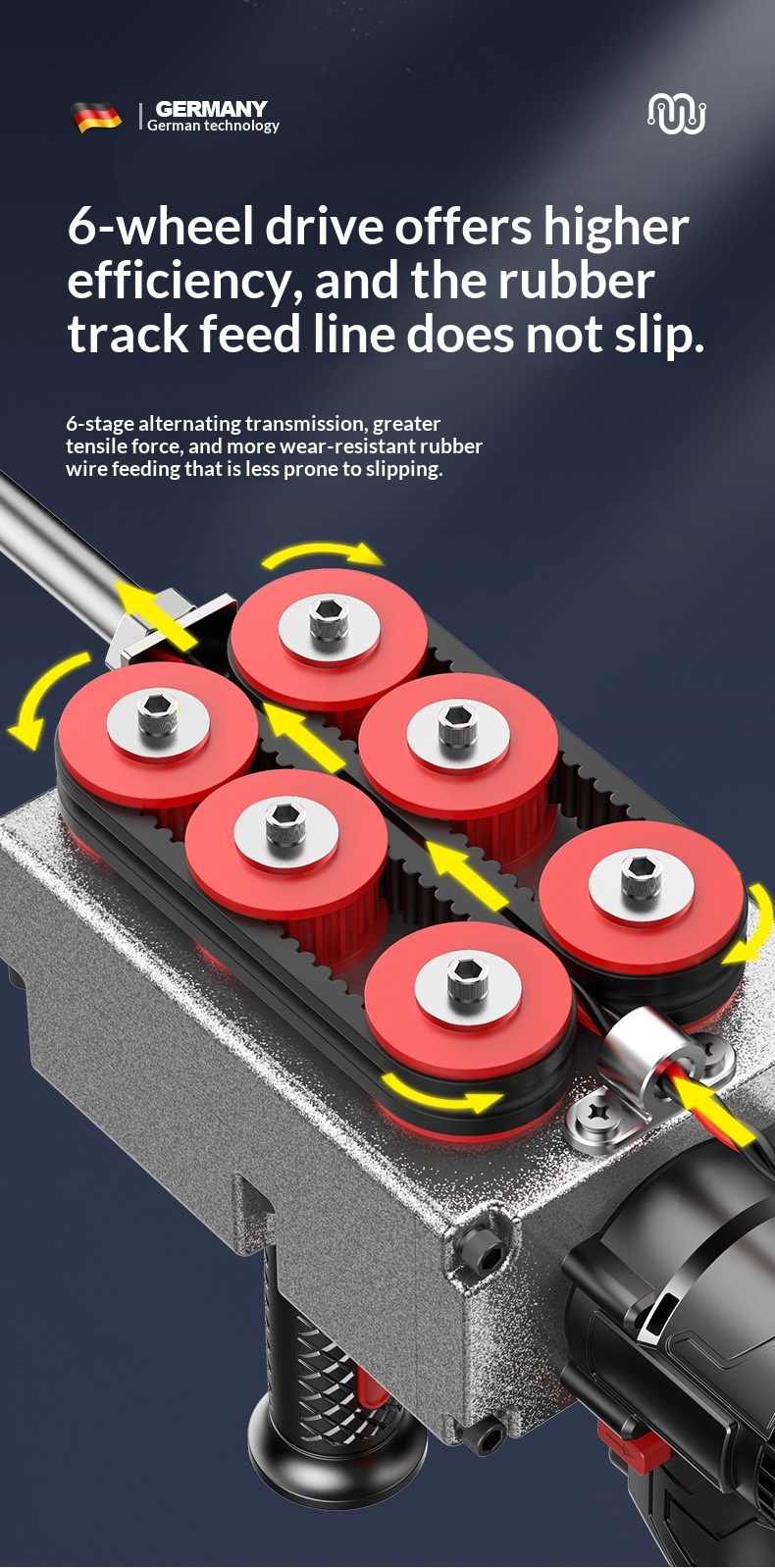 GERMANY
German technology

6-wheel drive offers higher efficiency, and the rubber track feed line does not slip.

6-stage alternating transmission, greater tensile force, and more wear-resistant rubber wire feeding that is less prone to slipping.