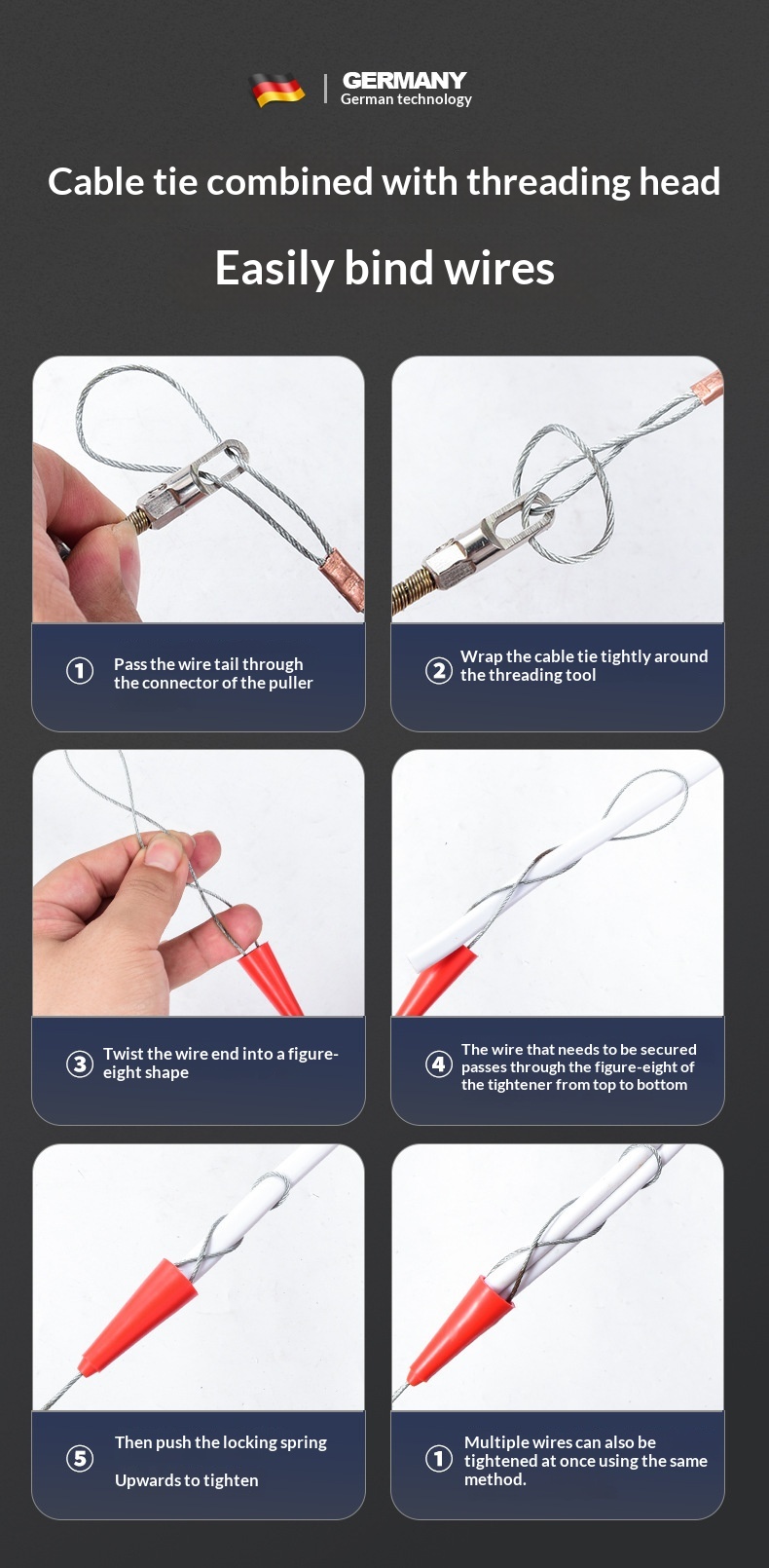 GERMANY
German technology

Cable tie combined with threading head

Easily bind wires

① Pass the wire tail through the connector of the puller

② Wrap the cable tie tightly around the threading tool

③ Twist the wire end into a figure-eight shape

④ The wire that needs to be secured passes through the figure-eight of the tightener from top to bottom

⑤ Then push the locking spring

Upwards to tighten

① Multiple wires can also be tightened at once using the same method.