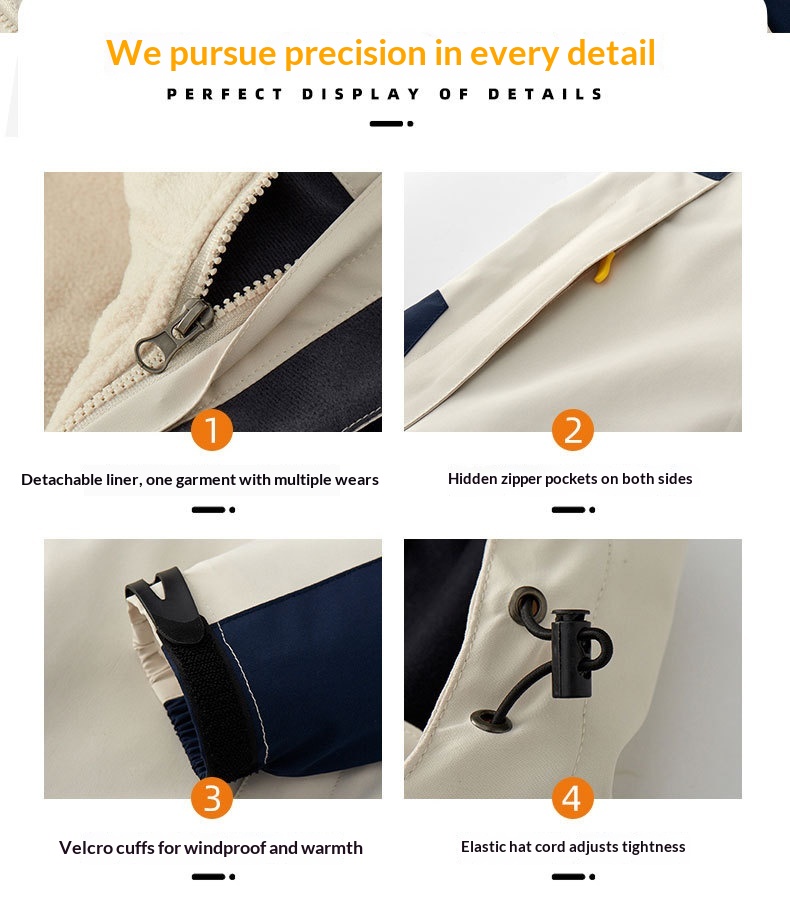 We pursue precision in every detail

PERFECT DISPLAY OF DETAILS

1

Detachable liner, one garment with multiple wears

2

Hidden zipper pockets on both sides

3

Velcro cuffs for windproof and warmth

4

Elastic hat cord adjusts tightness