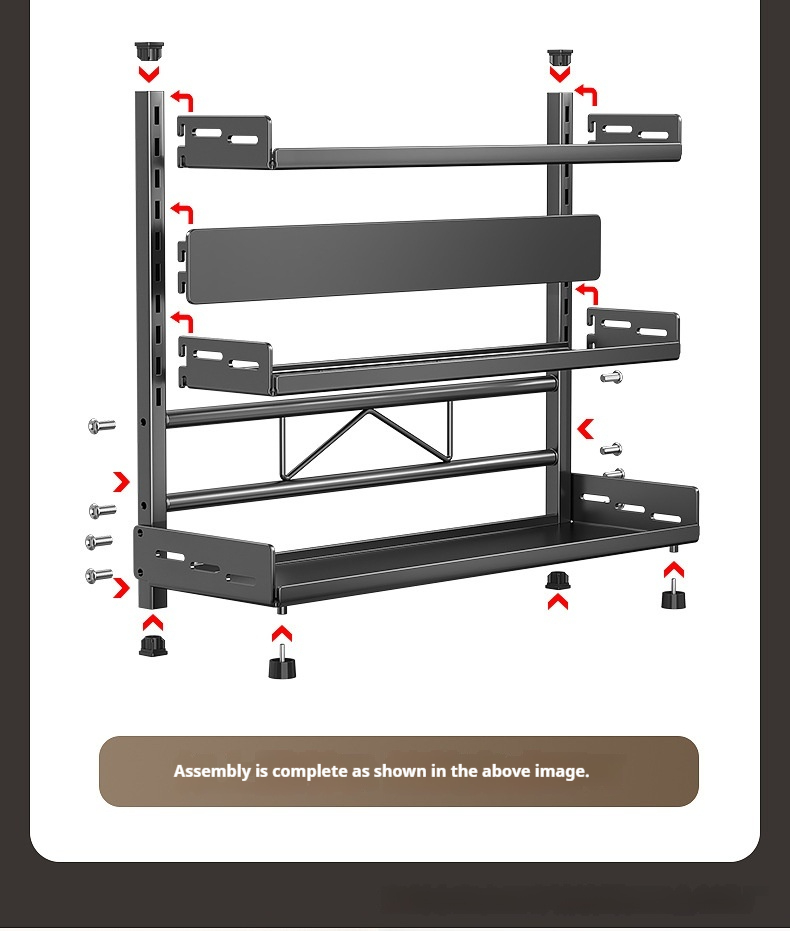 Assembly is complete as shown in the above image.