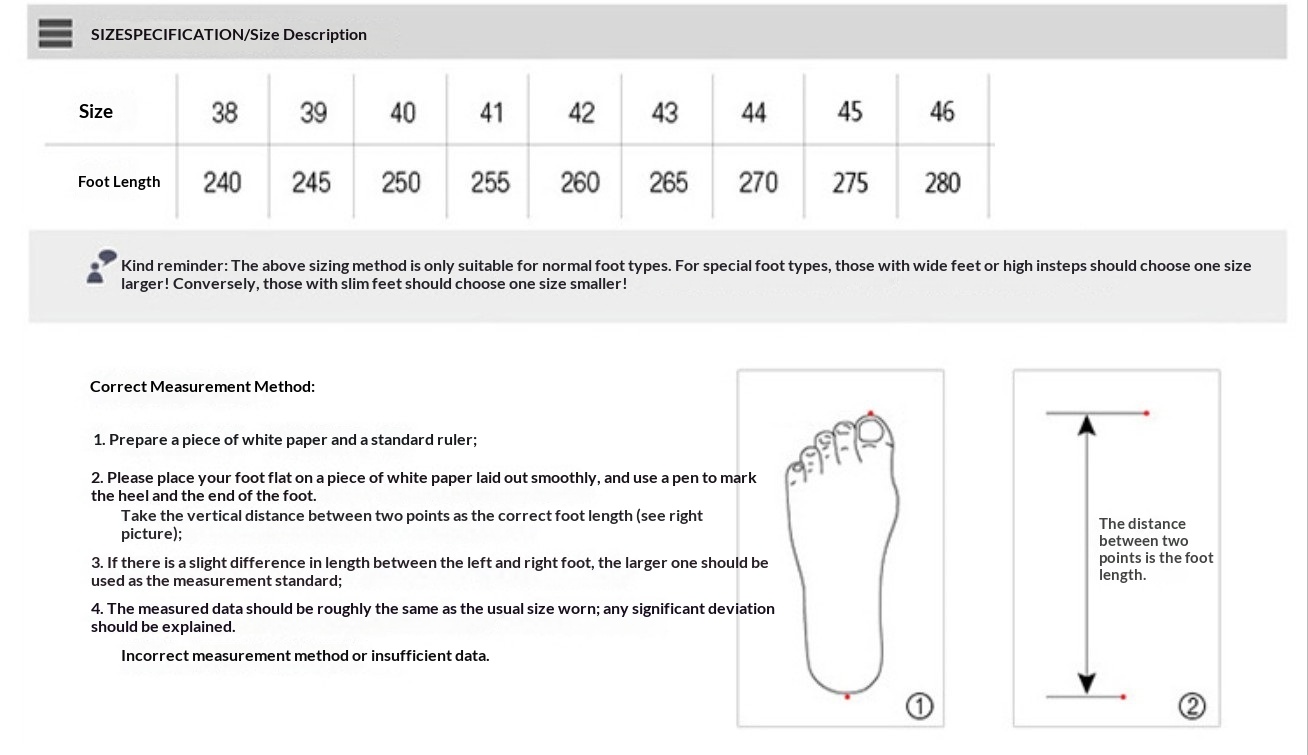 SIZESPECIFICATION/Size Description

| Size | 38 | 39 | 40 | 41 | 42 | 43 | 44 | 45 | 46 |
|---|---|---|---|---|---|---|---|---|---|
| Foot Length | 240 | 245 | 250 | 255 | 260 | 265 | 270 | 275 | 280 |

Kind reminder: The above sizing method is only suitable for normal foot types. For special foot types, those with wide feet or high insteps should choose one size larger! Conversely, those with slim feet should choose one size smaller!

Correct Measurement Method:

1. Prepare a piece of white paper and a standard ruler;

2. Please place your foot flat on a piece of white paper laid out smoothly, and use a pen to mark the heel and the end of the foot.
Take the vertical distance between two points as the correct foot length (see right picture);

3. If there is a slight difference in length between the left and right foot, the larger one should be used as the measurement standard;

4. The measured data should be roughly the same as the usual size worn; any significant deviation should be explained.

Incorrect measurement method or insufficient data.

①

The distance between two points is the foot length.

②