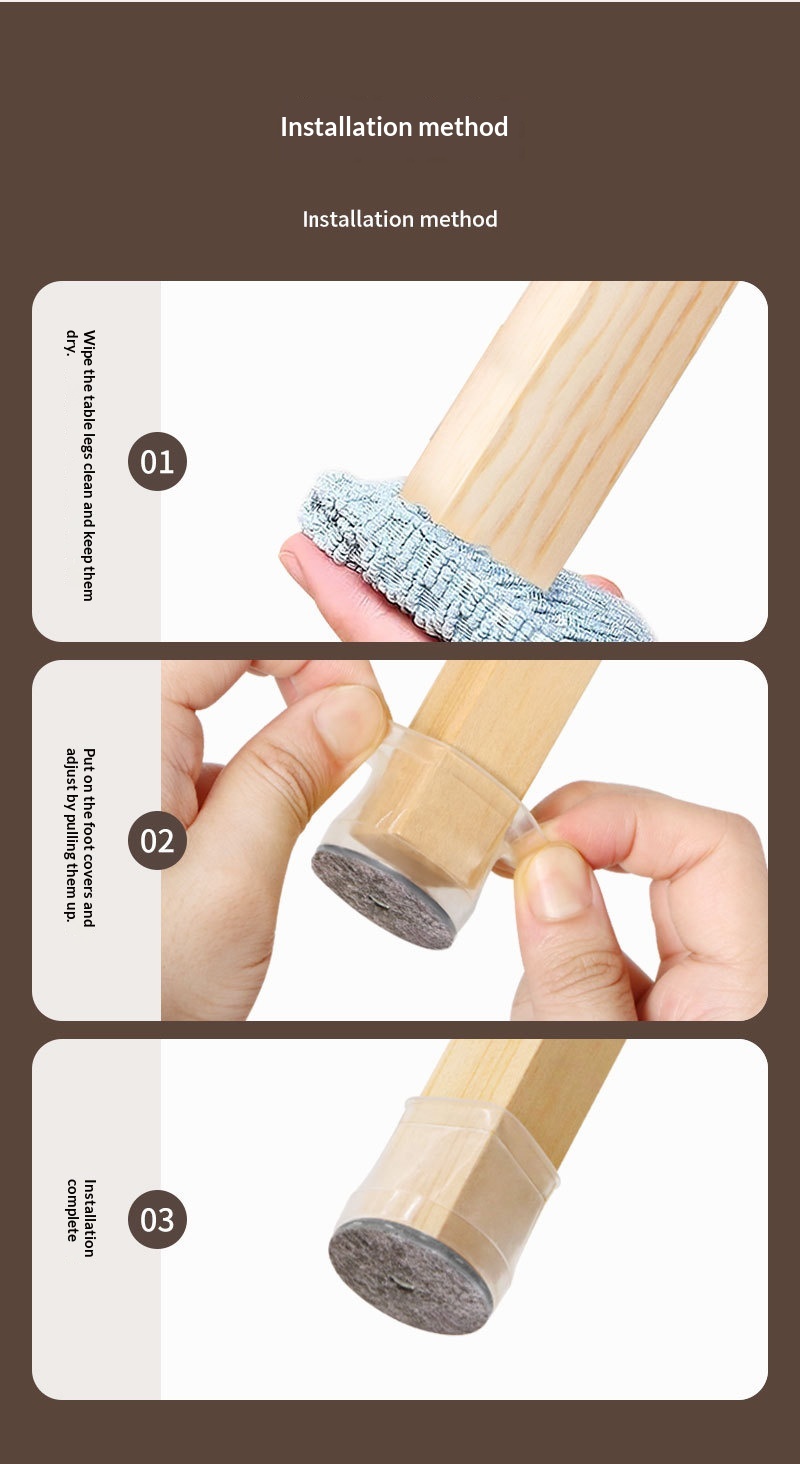 Installation method

Installation method

Wipe the table legs clean and keep them dry.

01

Put on the foot covers and adjust by pulling them up.

02

Installation complete

03