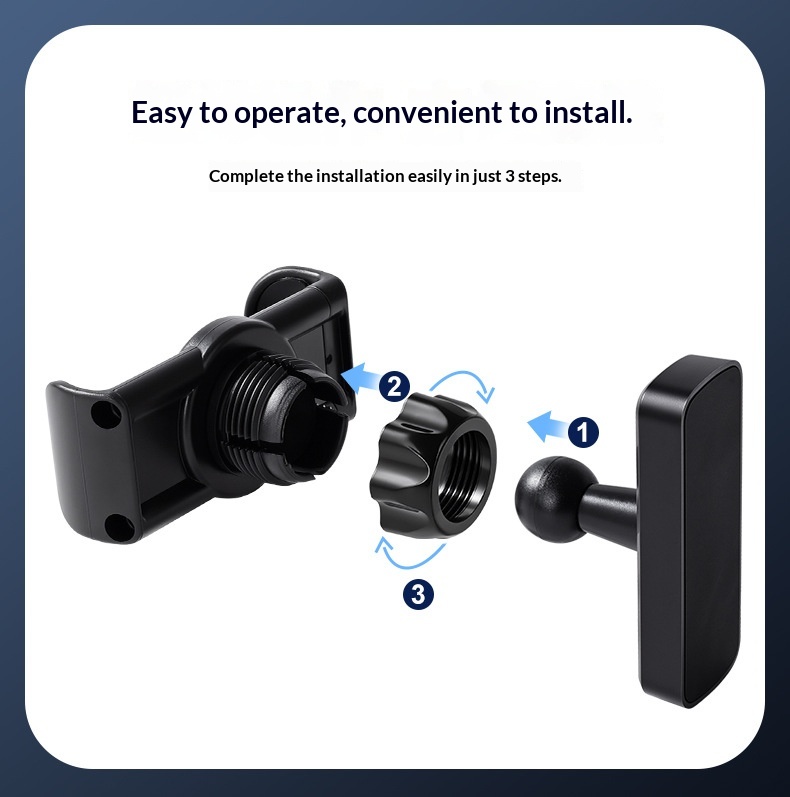 Easy to operate, convenient to install.

Complete the installation easily in just 3 steps.

2

1

3