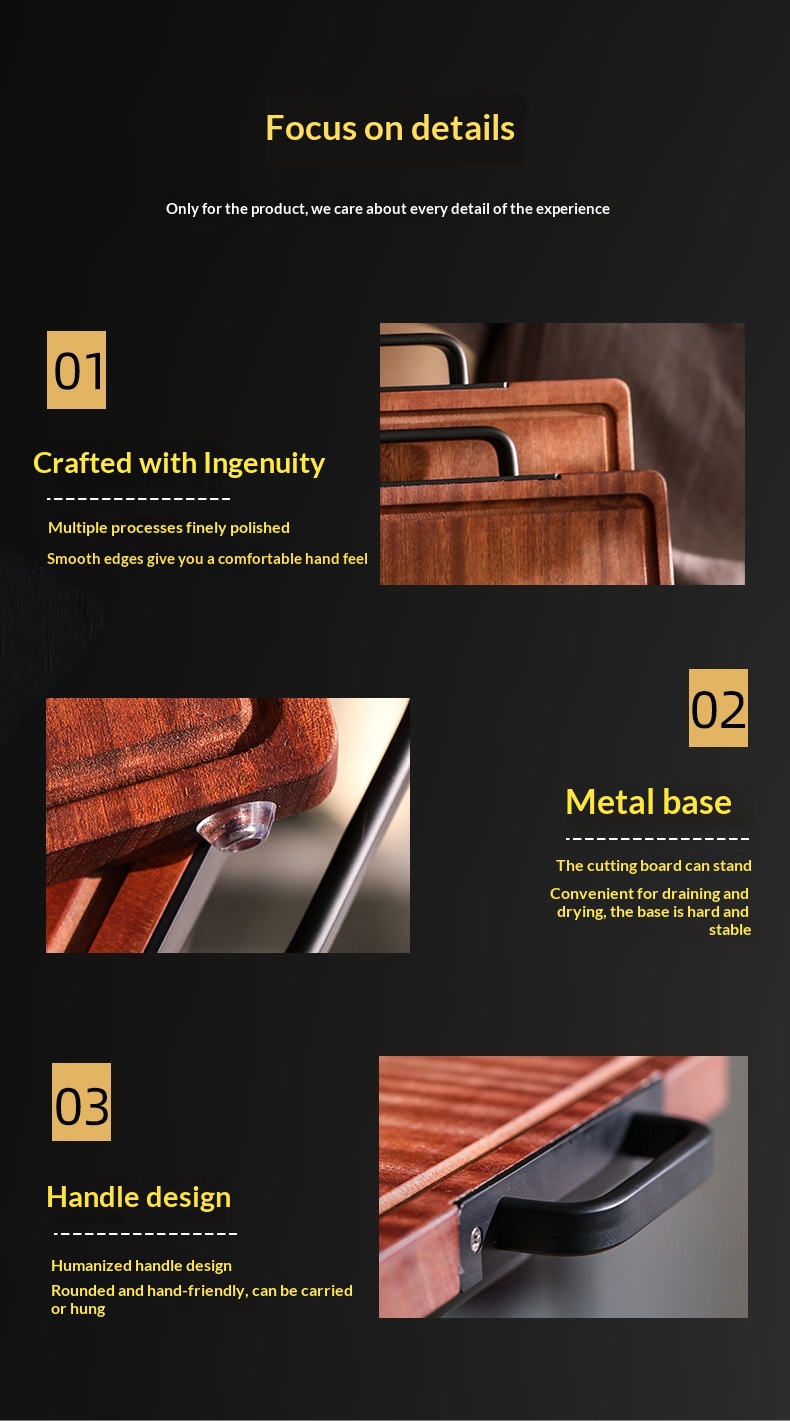 Focus on details

Only for the product, we care about every detail of the experience

01

Crafted with Ingenuity

Multiple processes finely polished

Smooth edges give you a comfortable hand feel

02

Metal base

The cutting board can stand

Convenient for draining and drying, the base is hard and stable

03

Handle design

Humanized handle design

Rounded and hand-friendly, can be carried or hung