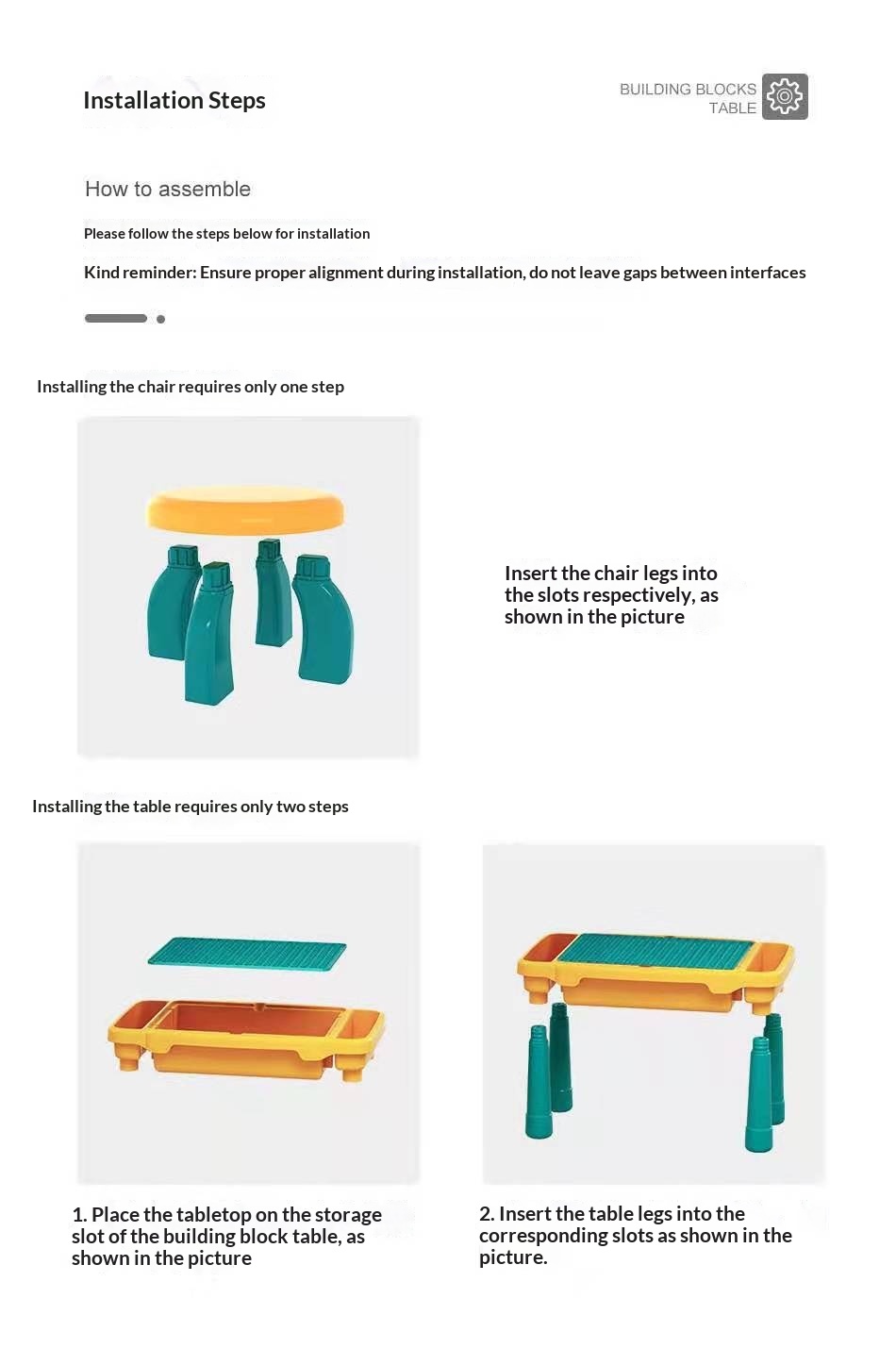 Installation Steps

BUILDING BLOCKS TABLE

How to assemble

Please follow the steps below for installation

Kind reminder: Ensure proper alignment during installation, do not leave gaps between interfaces

Installing the chair requires only one step

Insert the chair legs into the slots respectively, as shown in the picture

Installing the table requires only two steps

1. Place the tabletop on the storage slot of the building block table, as shown in the picture

2. Insert the table legs into the corresponding slots as shown in the picture.