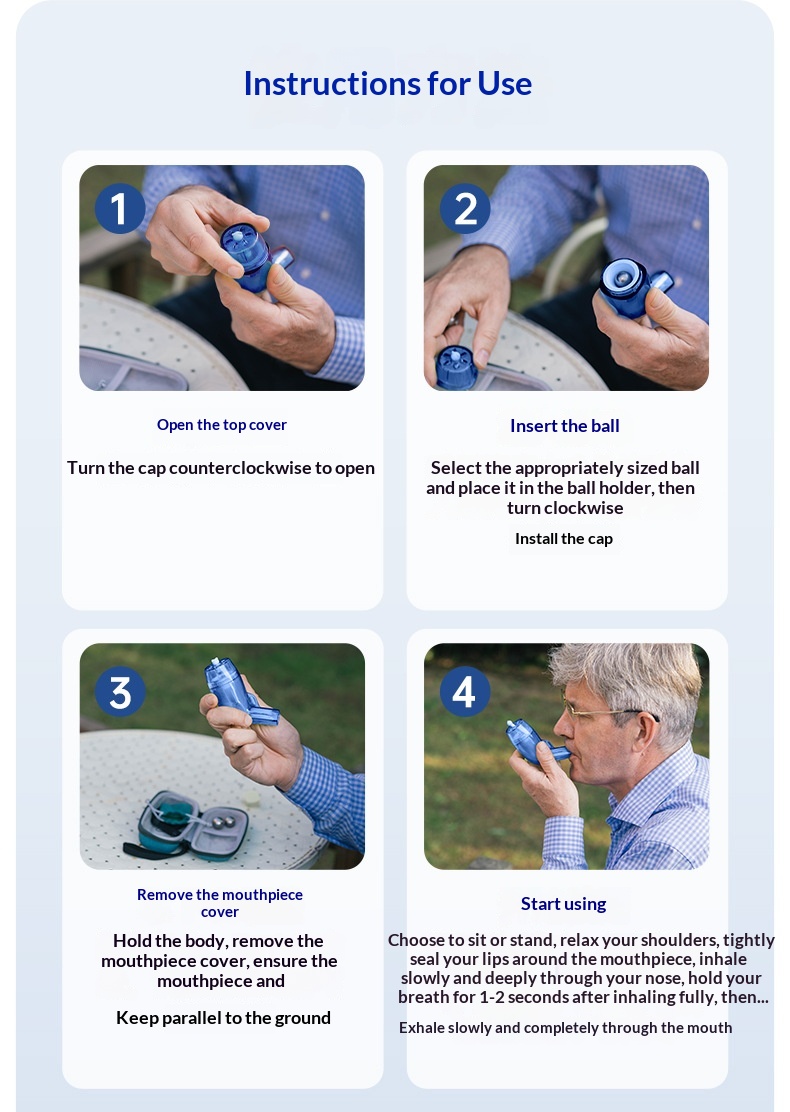 Instructions for Use

1

Open the top cover

Turn the cap counterclockwise to open

2

Insert the ball

Select the appropriately sized ball and place it in the ball holder, then turn clockwise

Install the cap

3

Remove the mouthpiece cover

Hold the body, remove the mouthpiece cover, ensure the mouthpiece and

Keep parallel to the ground

4

Start using

Choose to sit or stand, relax your shoulders, tightly seal your lips around the mouthpiece, inhale slowly and deeply through your nose, hold your breath for 1-2 seconds after inhaling fully, then...

Exhale slowly and completely through the mouth