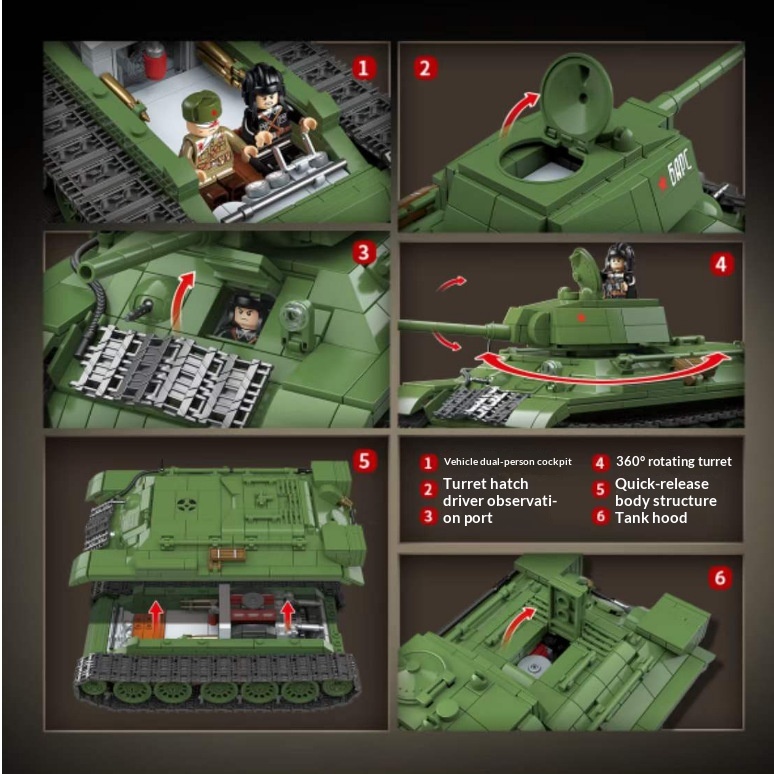 1

2

БАРС

3

4

5

1 Vehicle dual-person cockpit
2 Turret hatch driver observati-
3 on port

4 360° rotating turret
5 Quick-release body structure
6 Tank hood

6