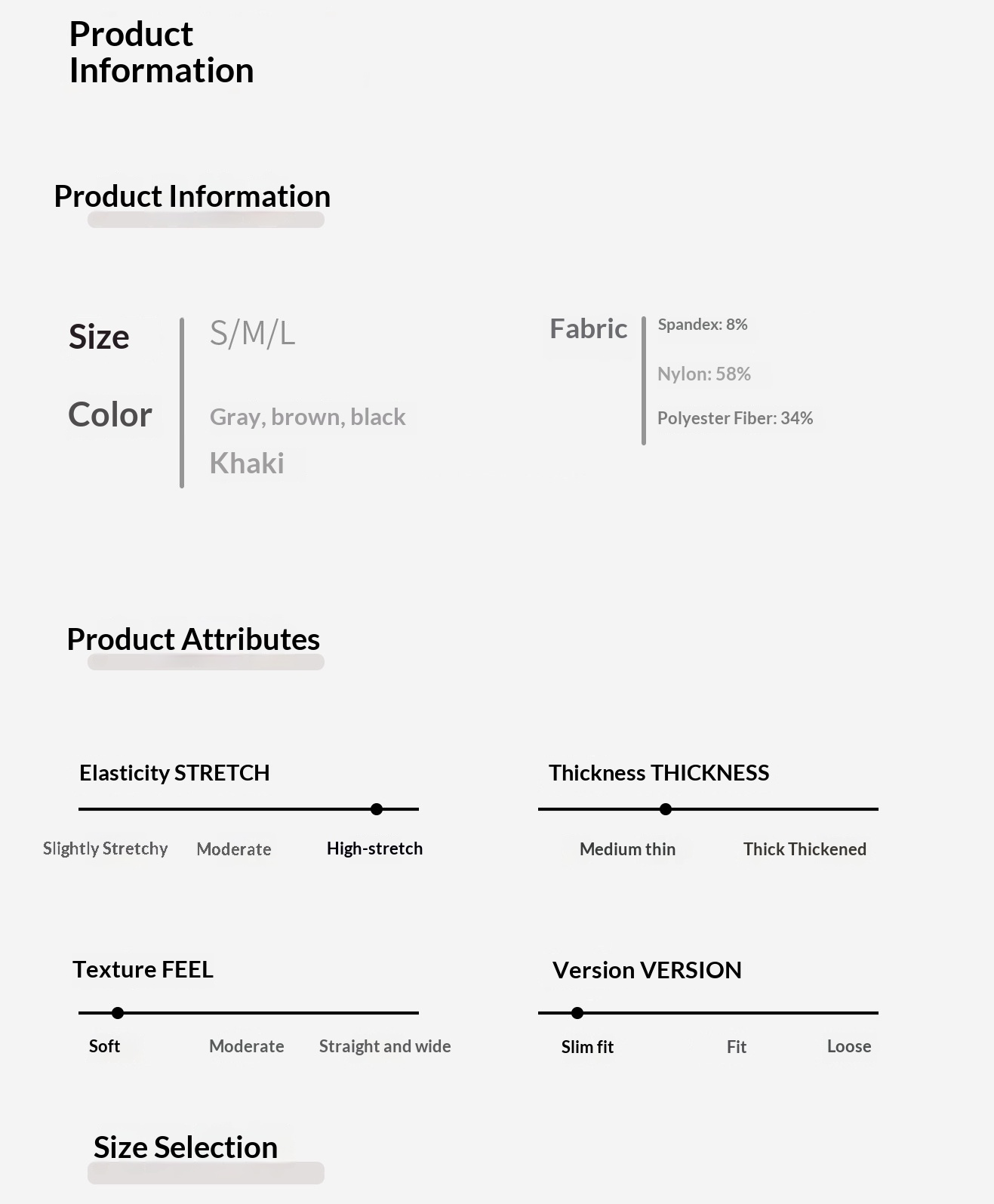 Product Information

Product Information

Size
S/M/L

Color
Gray, brown, black
Khaki

Fabric
Spandex: 8%
Nylon: 58%
Polyester Fiber: 34%

Product Attributes

Elasticity STRETCH
Slightly Stretchy Moderate High-stretch

Thickness THICKNESS
Medium thin Thick Thickened

Texture FEEL
Soft Moderate Straight and wide

Version VERSION
Slim fit Fit Loose

Size Selection