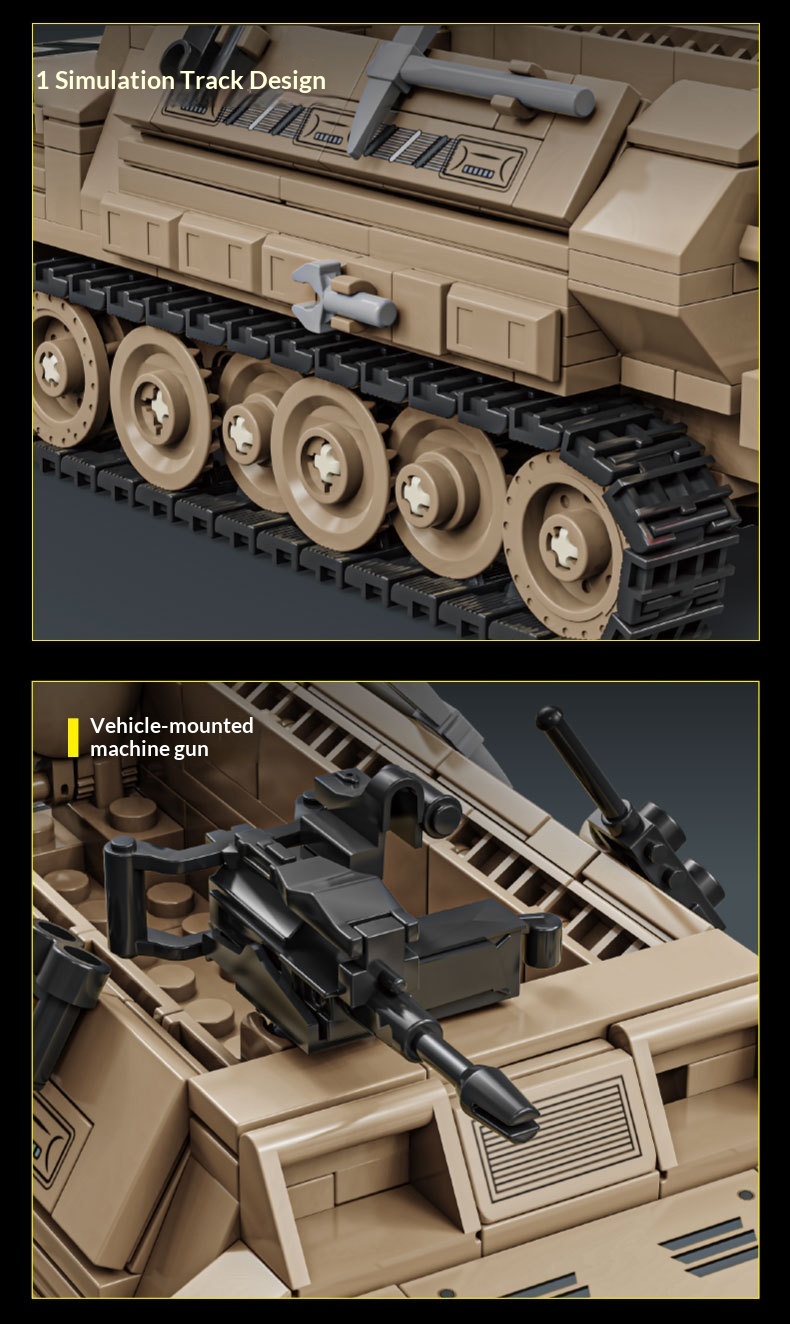 1 Simulation Track Design

Vehicle-mounted machine gun