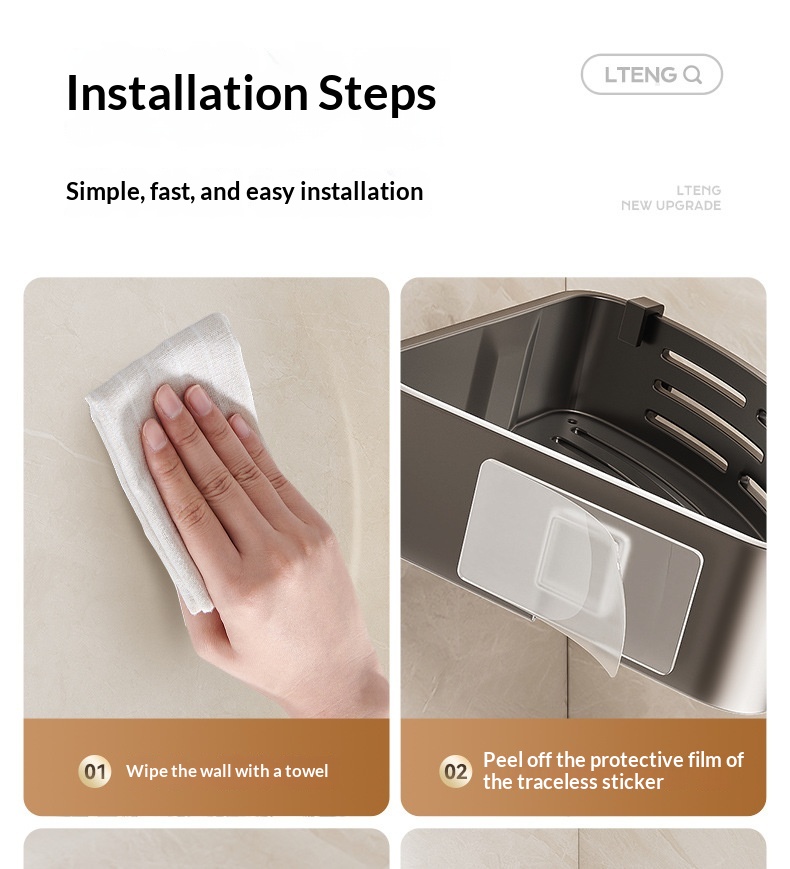 Installation Steps

LTENG

Simple, fast, and easy installation

LTENG
NEW UPGRADE

01 Wipe the wall with a towel

02 Peel off the protective film of the traceless sticker