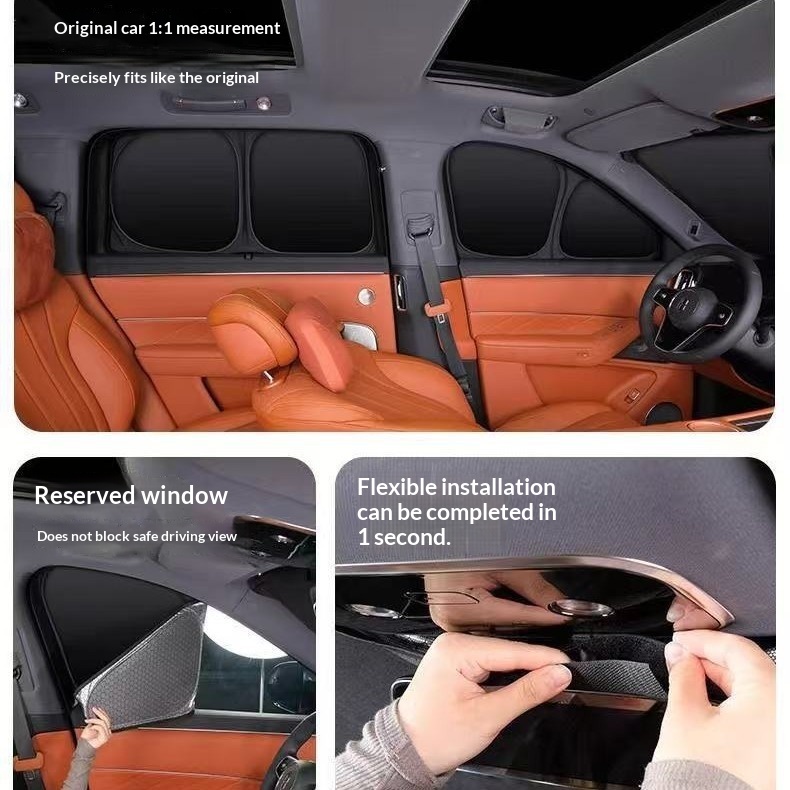 Original car 1:1 measurement

Precisely fits like the original

Reserved window

Does not block safe driving view

Flexible installation can be completed in 1 second.