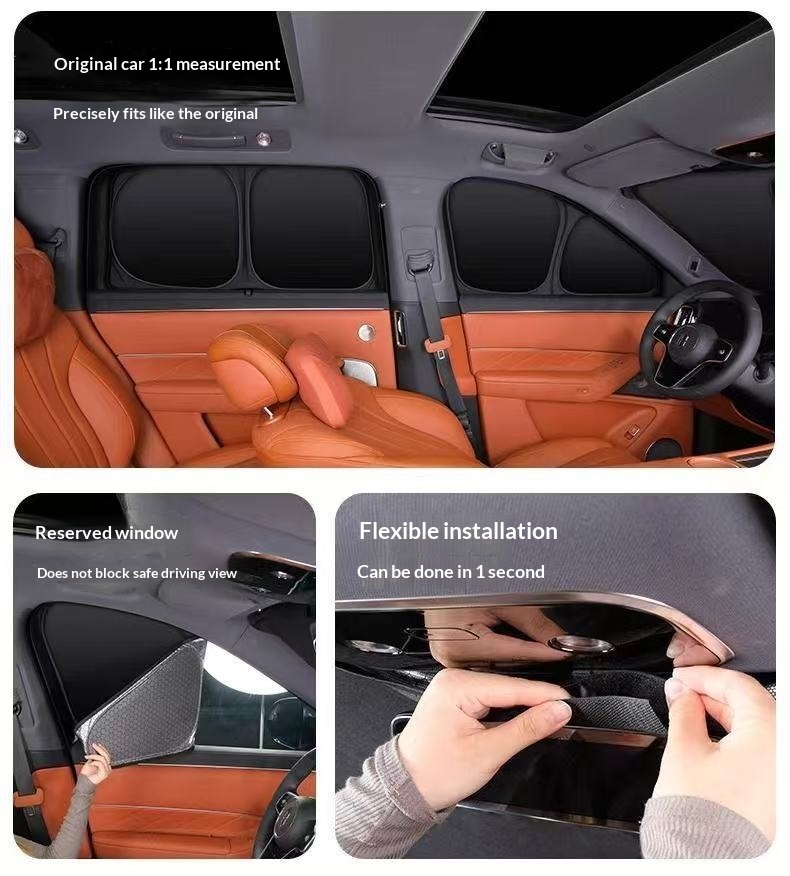 Original car 1:1 measurement

Precisely fits like the original

Reserved window

Does not block safe driving view

Flexible installation

Can be done in 1 second