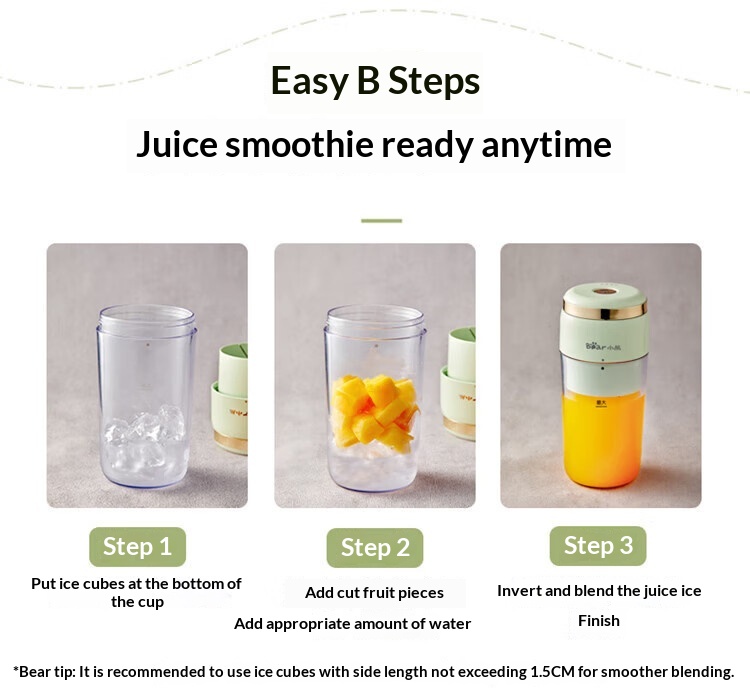 Easy B Steps

Juice smoothie ready anytime

Bear 小熊

Step 1

Put ice cubes at the bottom of the cup

Step 2

Add cut fruit pieces

Add appropriate amount of water

Step 3

Invert and blend the juice ice

Finish

*Bear tip: It is recommended to use ice cubes with side length not exceeding 1.5CM for smoother blending.