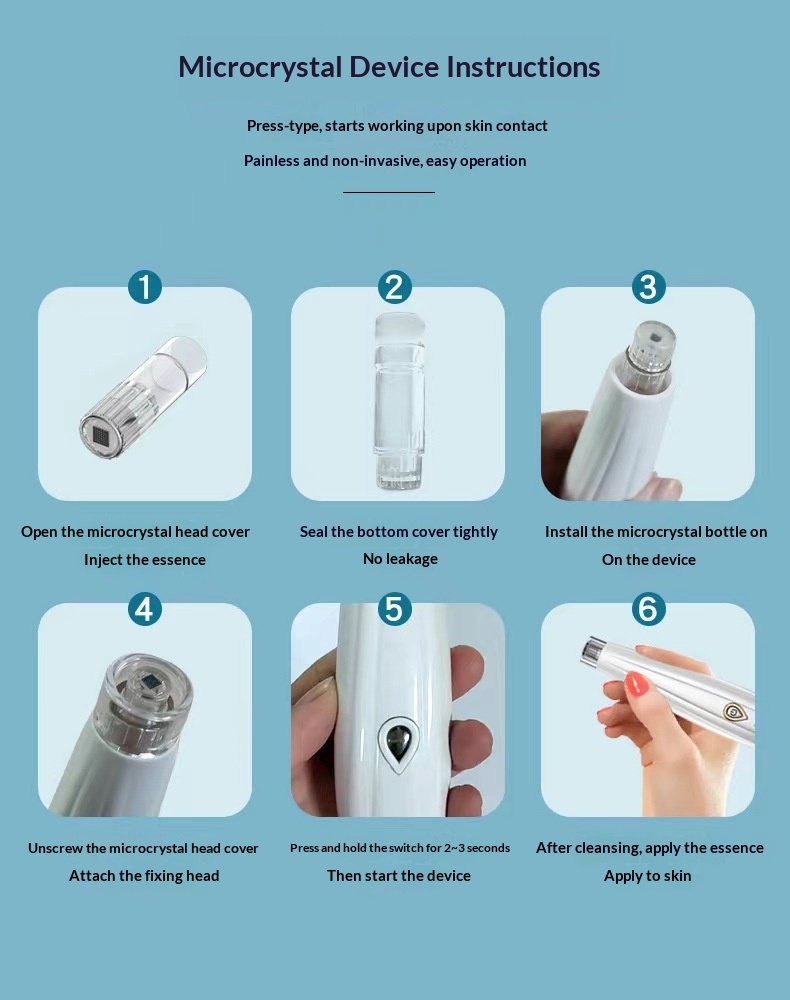 Microcrystal Device Instructions

Press-type, starts working upon skin contact

Painless and non-invasive, easy operation

1

Open the microcrystal head cover
Inject the essence

2

Seal the bottom cover tightly
No leakage

3

Install the microcrystal bottle on
On the device

4

Unscrew the microcrystal head cover
Attach the fixing head

5

Press and hold the switch for 2~3 seconds
Then start the device

6

After cleansing, apply the essence
Apply to skin