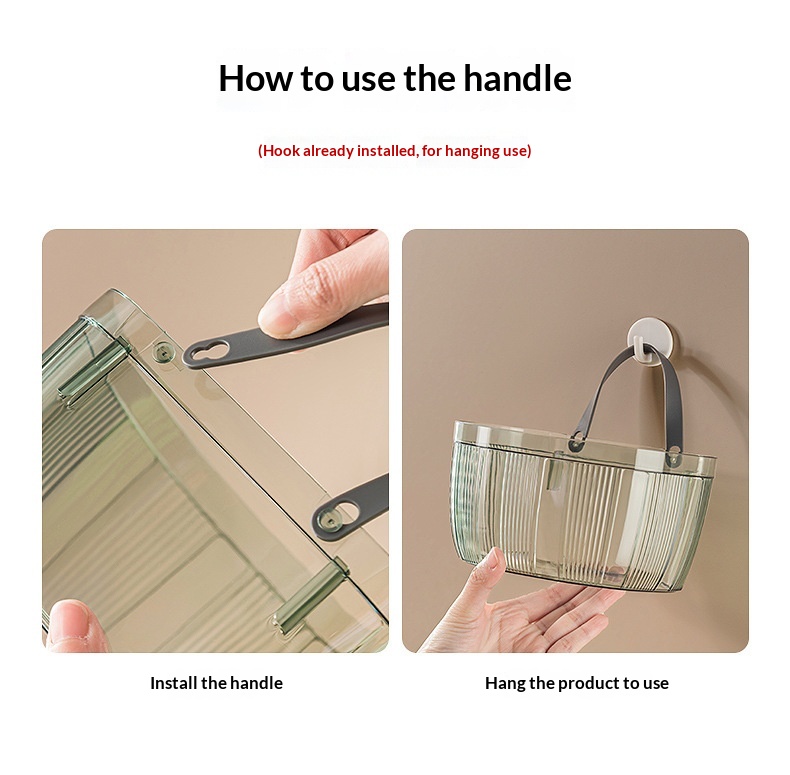 How to use the handle

(Hook already installed, for hanging use)

Install the handle

Hang the product to use