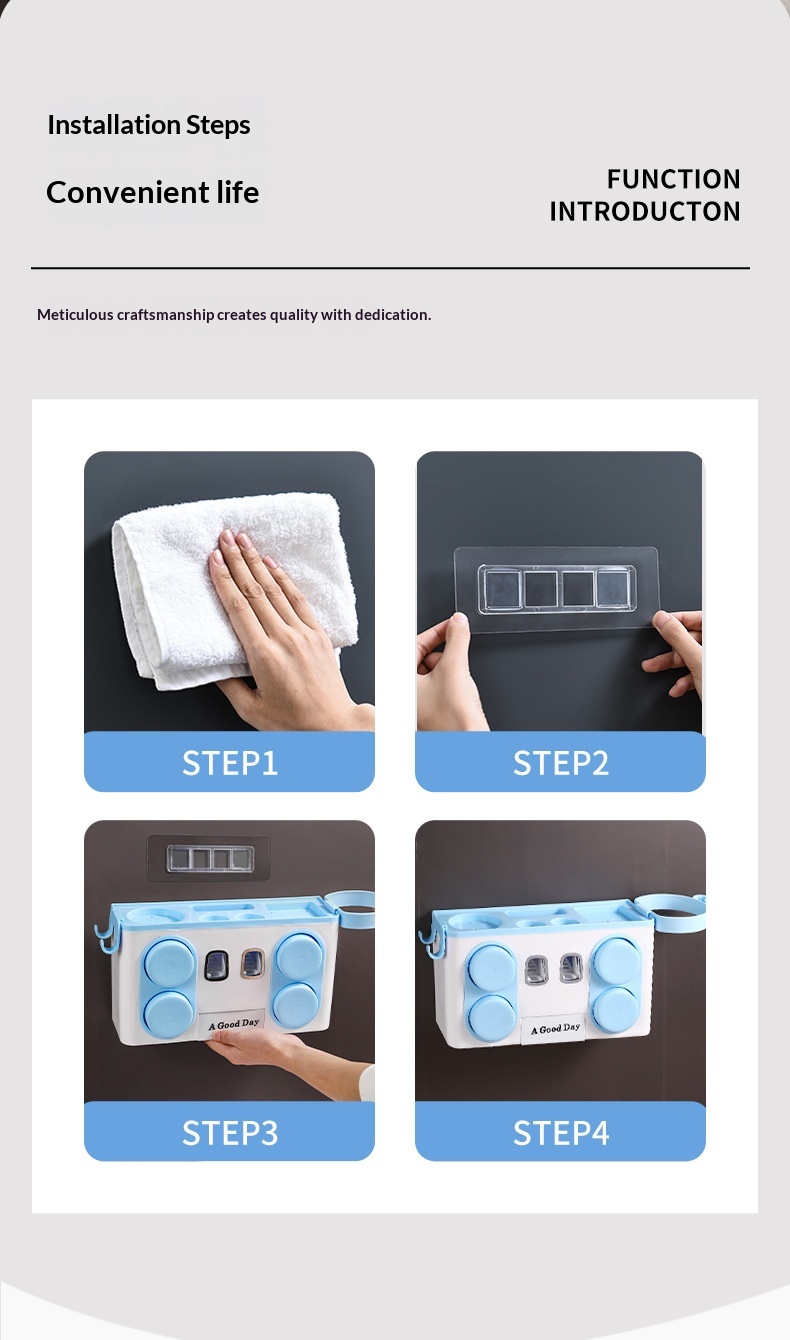 Installation Steps

Convenient life

FUNCTION INTRODUCTON

Meticulous craftsmanship creates quality with dedication.

STEP1

STEP2

A Good Day

STEP3

A Good Day

STEP4