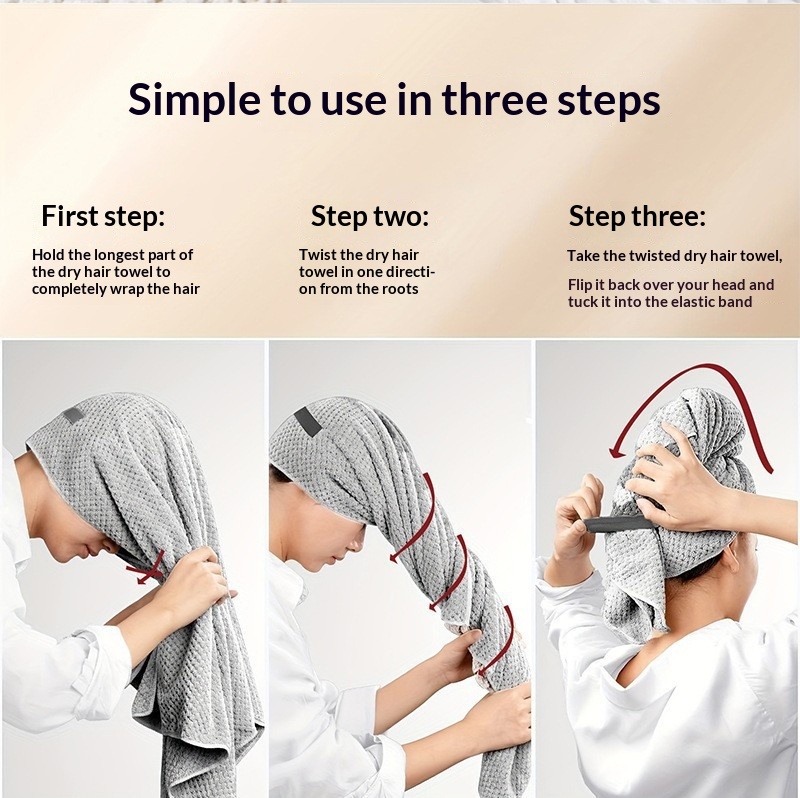 Simple to use in three steps

First step:

Hold the longest part of the dry hair towel to completely wrap the hair

Step two:

Twist the dry hair towel in one direction from the roots

Step three:

Take the twisted dry hair towel,

Flip it back over your head and tuck it into the elastic band