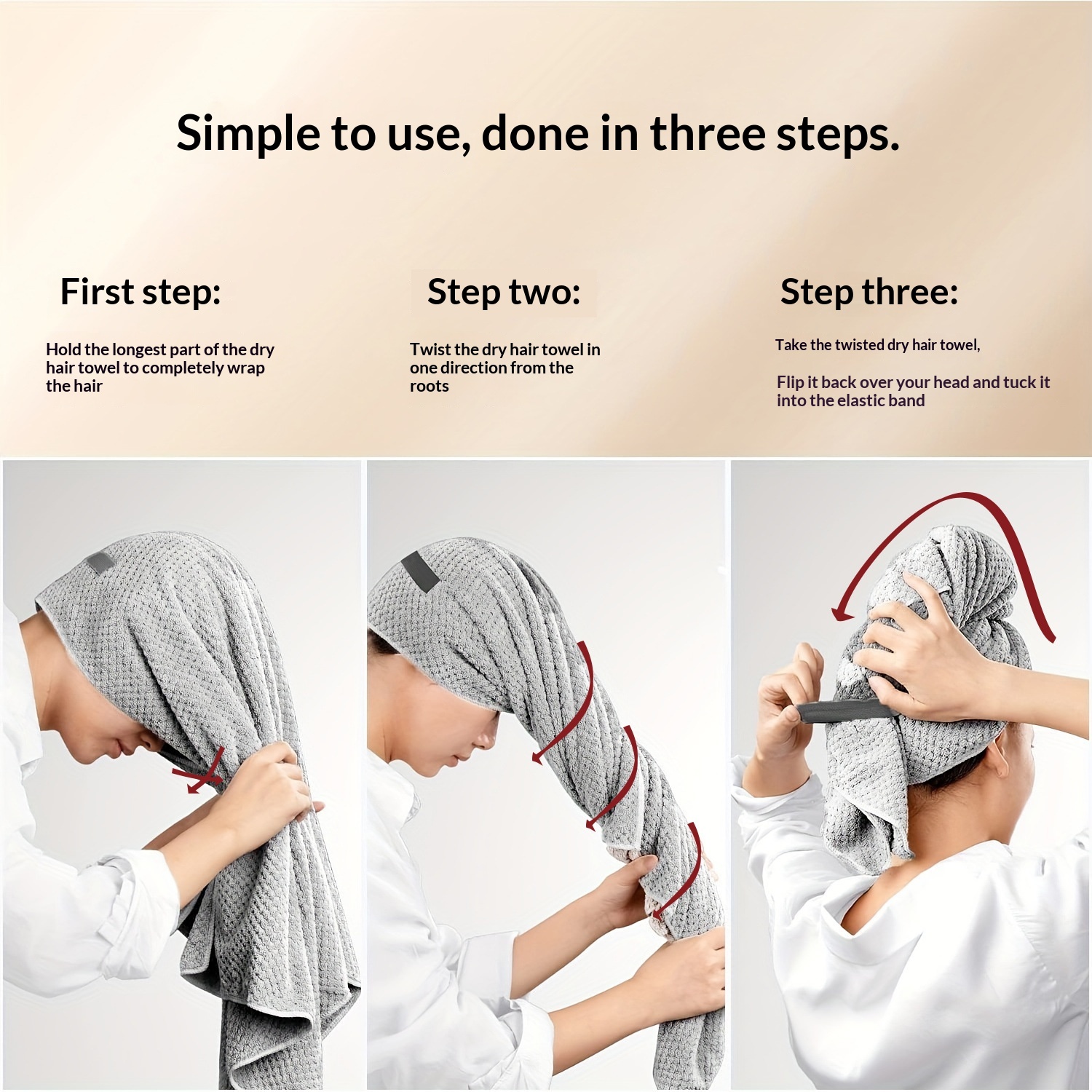 Simple to use, done in three steps.

First step:

Hold the longest part of the dry hair towel to completely wrap the hair

Step two:

Twist the dry hair towel in one direction from the roots

Step three:

Take the twisted dry hair towel,

Flip it back over your head and tuck it into the elastic band