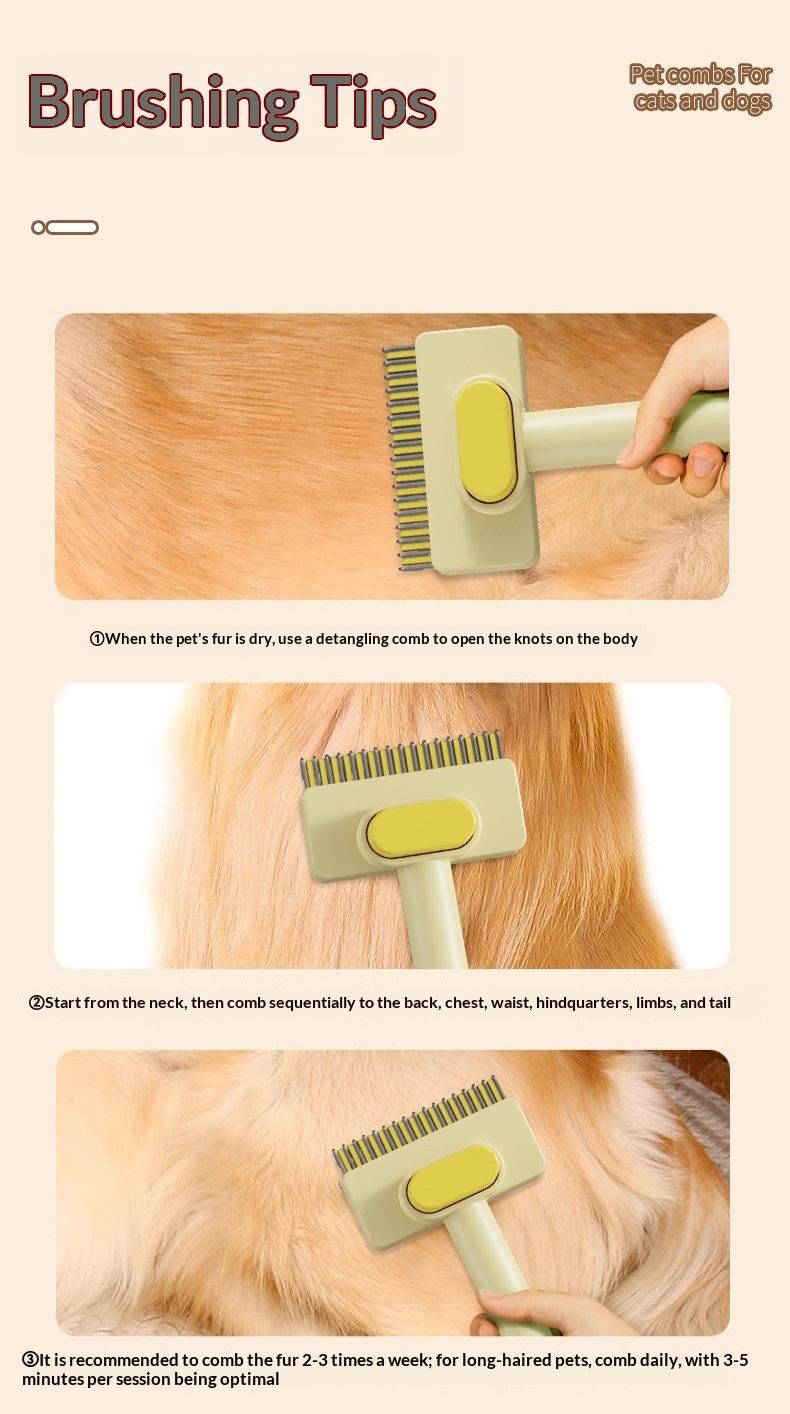 Brushing Tips

Pet combs For cats and dogs

①When the pet's fur is dry, use a detangling comb to open the knots on the body

②Start from the neck, then comb sequentially to the back, chest, waist, hindquarters, limbs, and tail

③It is recommended to comb the fur 2-3 times a week; for long-haired pets, comb daily, with 3-5 minutes per session being optimal