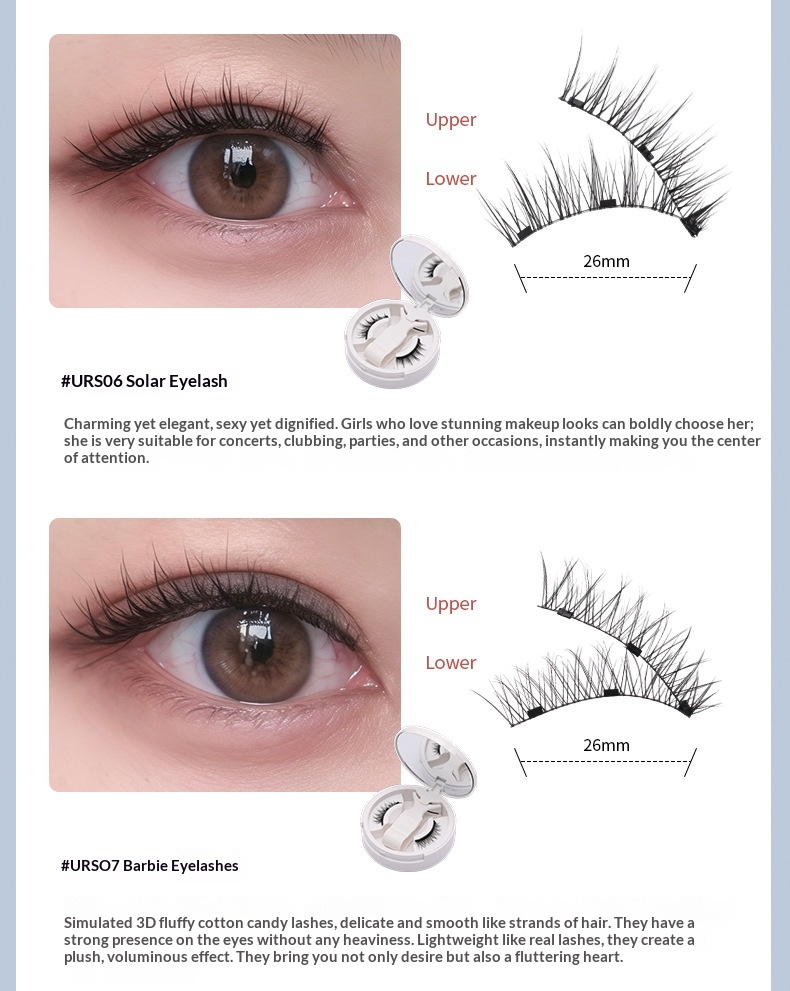 Upper

Lower

26mm

#URS06 Solar Eyelash

Charming yet elegant, sexy yet dignified. Girls who love stunning makeup looks can boldly choose her; she is very suitable for concerts, clubbing, parties, and other occasions, instantly making you the center of attention.

Upper

Lower

26mm

#URSO7 Barbie Eyelashes

Simulated 3D fluffy cotton candy lashes, delicate and smooth like strands of hair. They have a strong presence on the eyes without any heaviness. Lightweight like real lashes, they create a plush, voluminous effect. They bring you not only desire but also a fluttering heart.