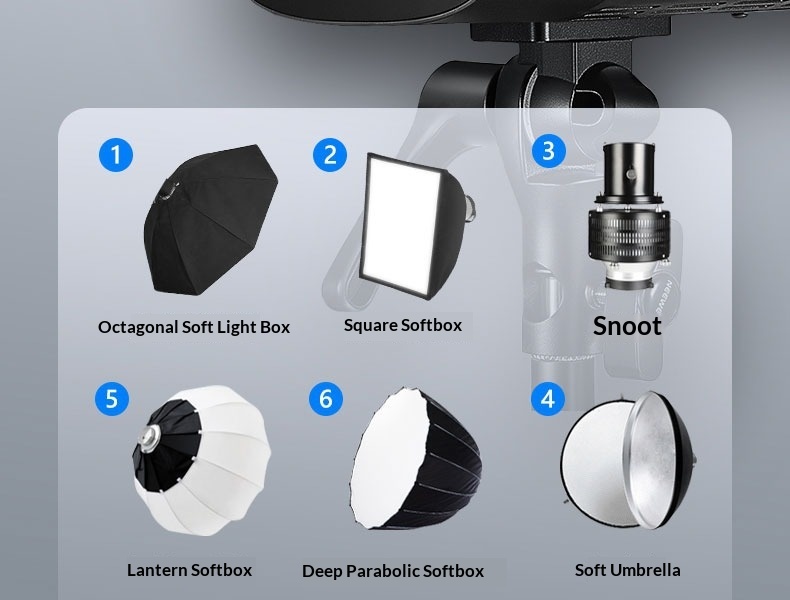 1
Octagonal Soft Light Box

2
Square Softbox

3
Snoot

5
Lantern Softbox

6
Deep Parabolic Softbox

4
Soft Umbrella