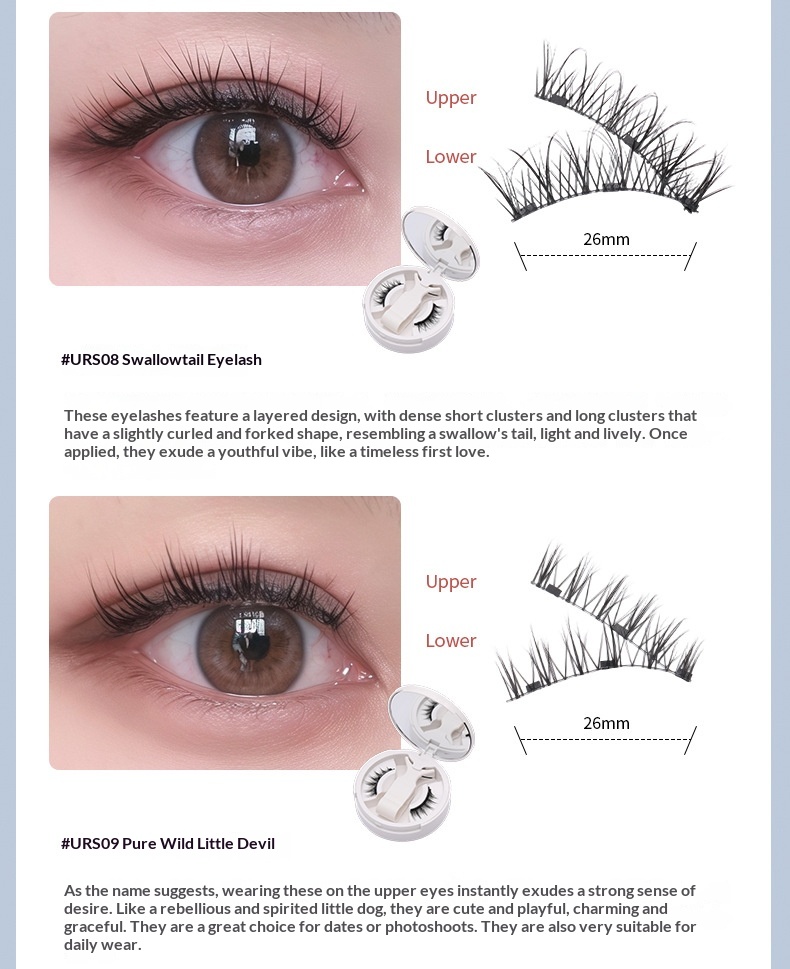 Upper

Lower

26mm

#URS08 Swallowtail Eyelash

These eyelashes feature a layered design, with dense short clusters and long clusters that have a slightly curled and forked shape, resembling a swallow's tail, light and lively. Once applied, they exude a youthful vibe, like a timeless first love.

Upper

Lower

26mm

#URS09 Pure Wild Little Devil

As the name suggests, wearing these on the upper eyes instantly exudes a strong sense of desire. Like a rebellious and spirited little dog, they are cute and playful, charming and graceful. They are a great choice for dates or photoshoots. They are also very suitable for daily wear.