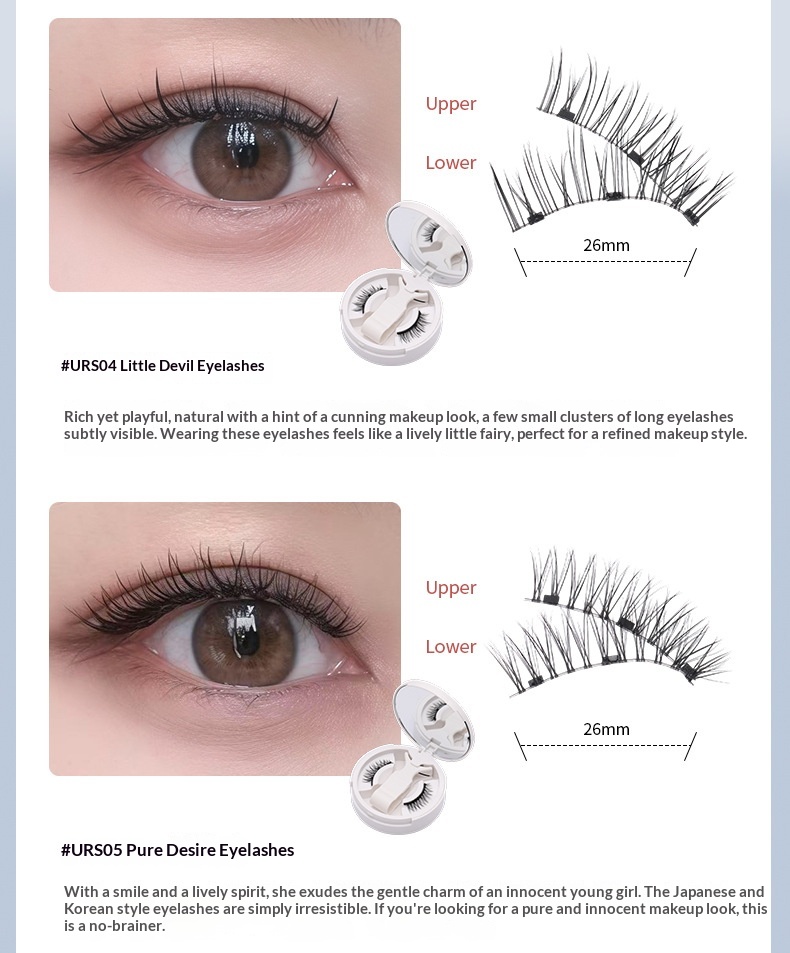 Upper

Lower

26mm

#URS04 Little Devil Eyelashes

Rich yet playful, natural with a hint of a cunning makeup look, a few small clusters of long eyelashes subtly visible. Wearing these eyelashes feels like a lively little fairy, perfect for a refined makeup style.

Upper

Lower

26mm

#URS05 Pure Desire Eyelashes

With a smile and a lively spirit, she exudes the gentle charm of an innocent young girl. The Japanese and Korean style eyelashes are simply irresistible. If you're looking for a pure and innocent makeup look, this is a no-brainer.