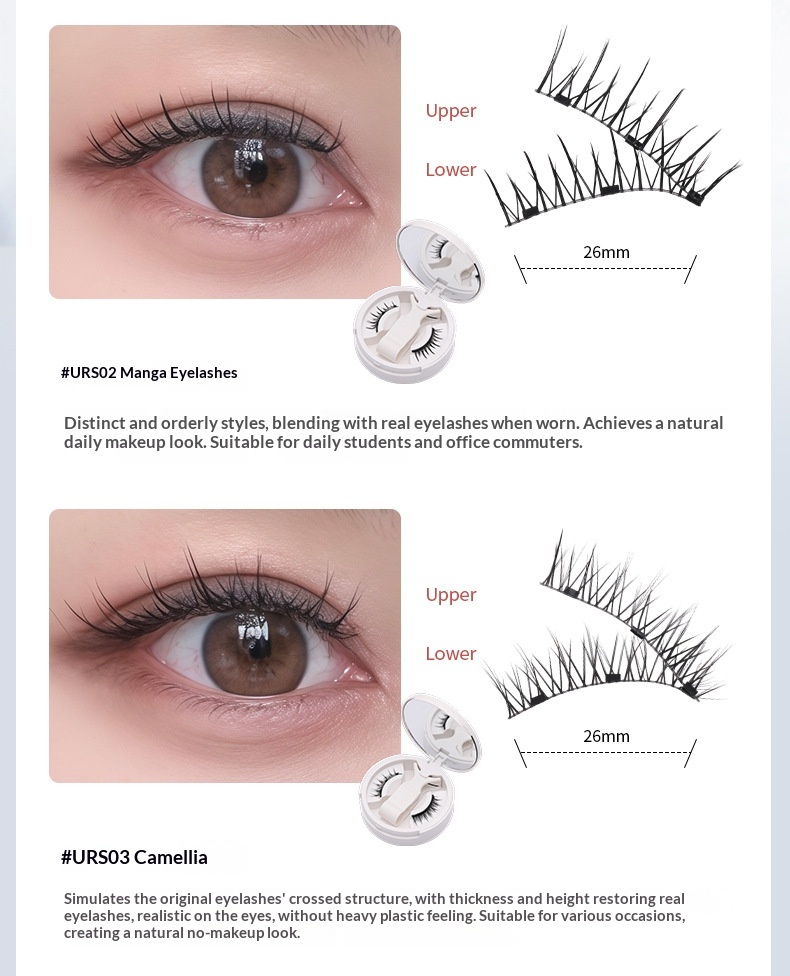 Upper
Lower
26mm

#URS02 Manga Eyelashes

Distinct and orderly styles, blending with real eyelashes when worn. Achieves a natural daily makeup look. Suitable for daily students and office commuters.

Upper
Lower
26mm

#URS03 Camellia

Simulates the original eyelashes' crossed structure, with thickness and height restoring real eyelashes, realistic on the eyes, without heavy plastic feeling. Suitable for various occasions, creating a natural no-makeup look.