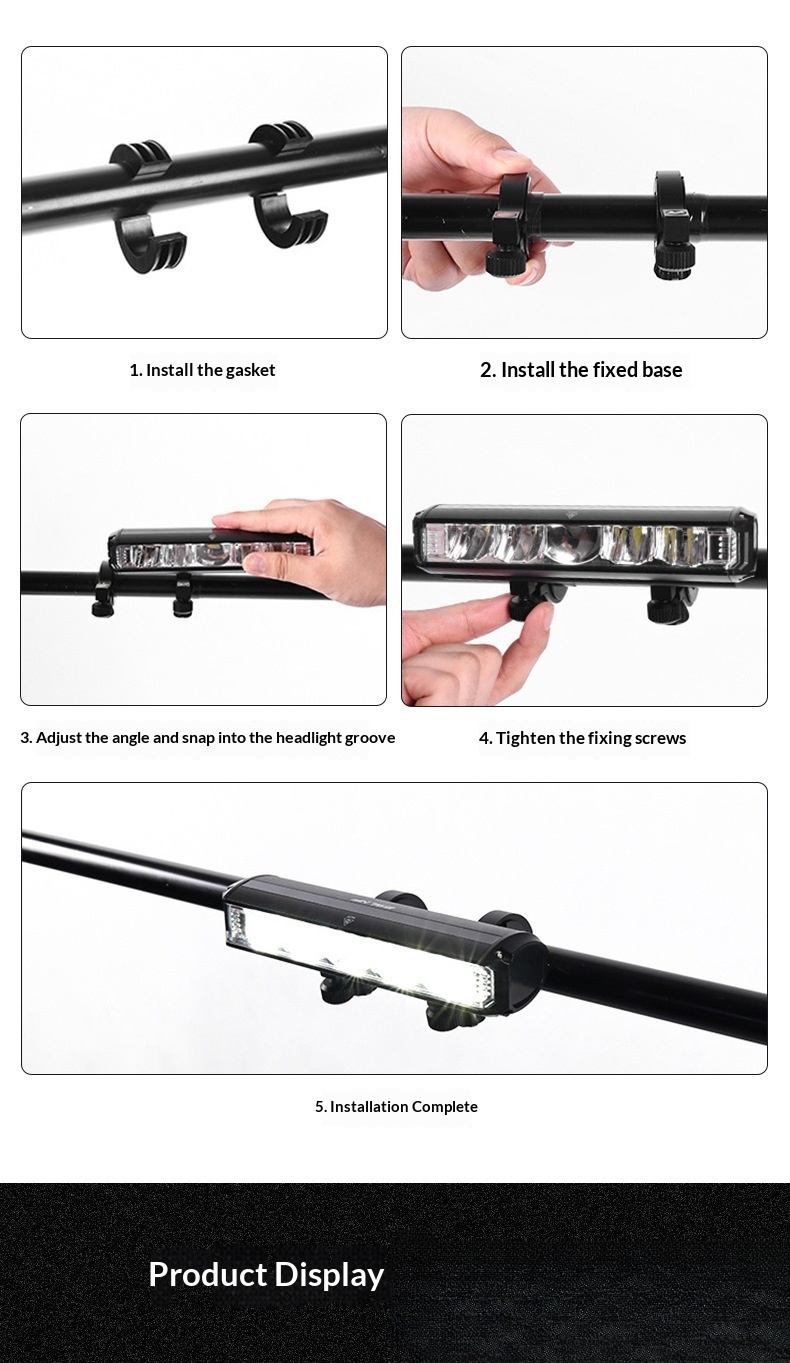 1. Install the gasket

2. Install the fixed base

3. Adjust the angle and snap into the headlight groove

4. Tighten the fixing screws

5. Installation Complete

Product Display