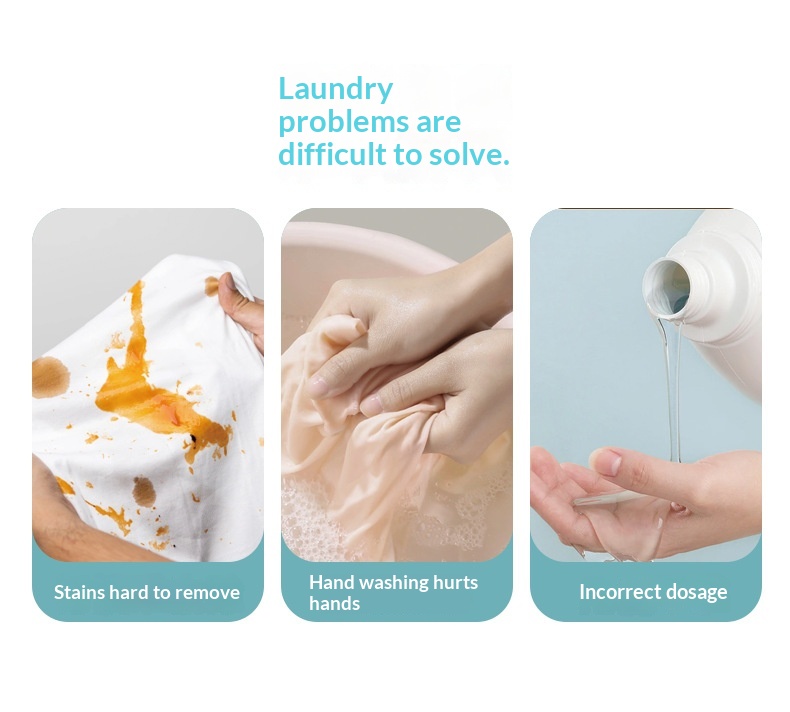 Laundry problems are difficult to solve.

Stains hard to remove

Hand washing hurts hands

Incorrect dosage