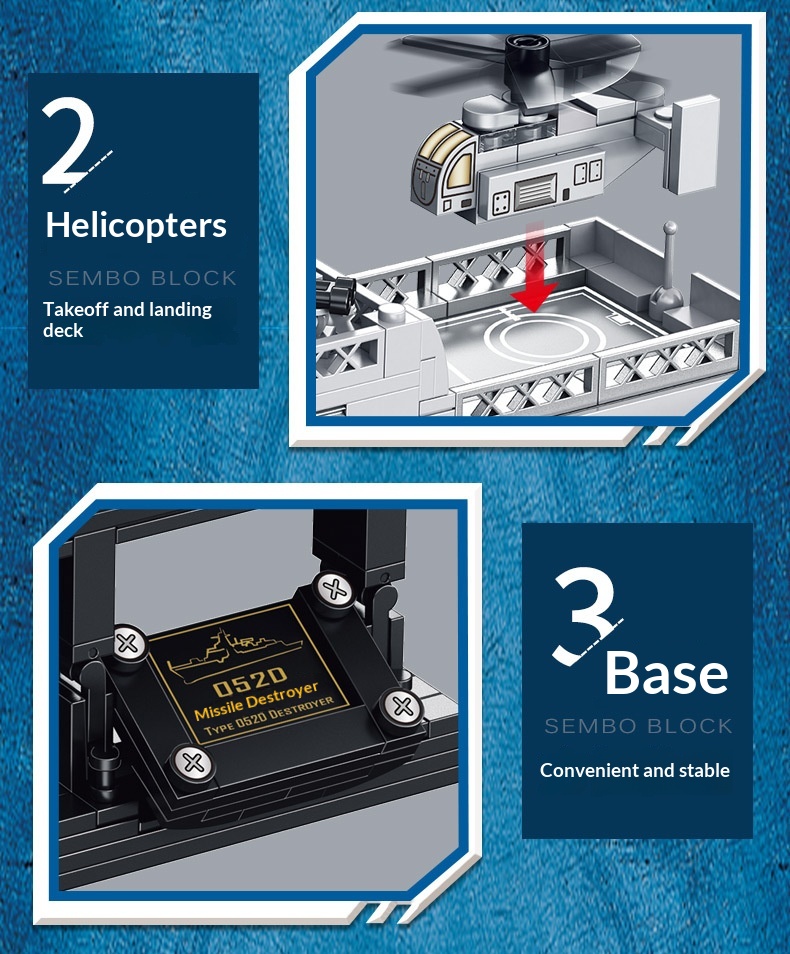 2
Helicopters
SEMBO BLOCK
Takeoff and landing deck

052D
Missile Destroyer
TYPE 052D DESTROYER

3
Base
SEMBO BLOCK
Convenient and stable