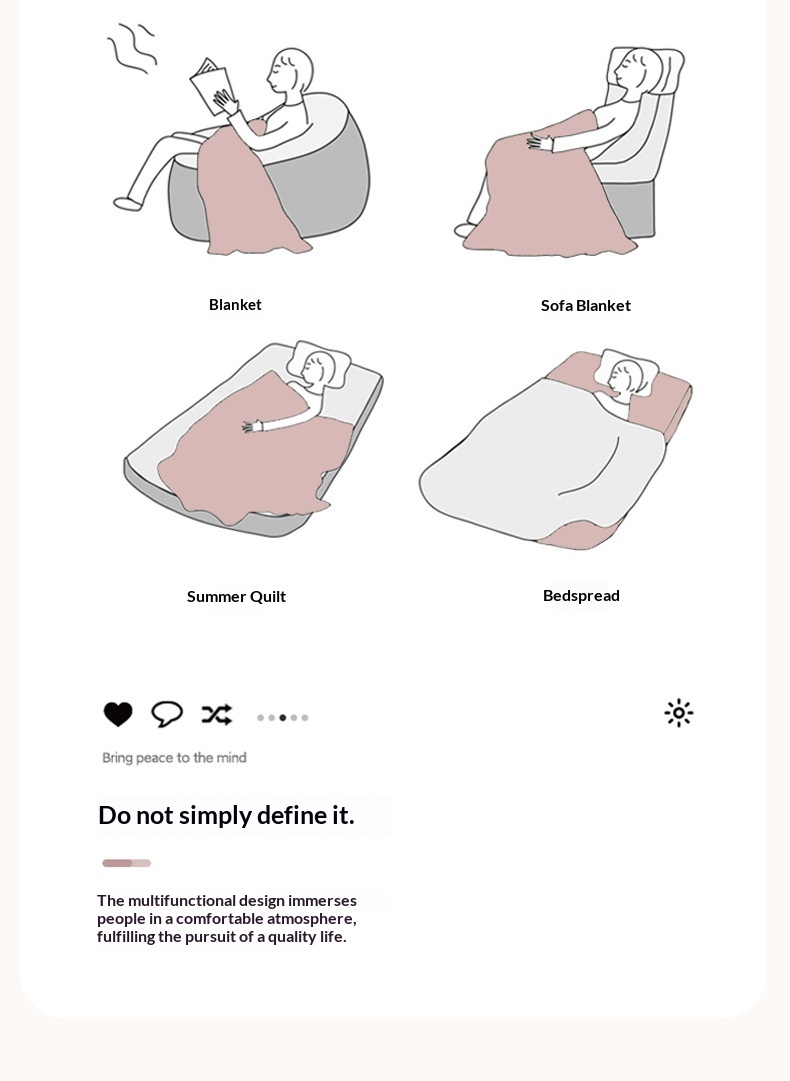 Blanket

Sofa Blanket

Summer Quilt

Bedspread

Bring peace to the mind

Do not simply define it.

The multifunctional design immerses people in a comfortable atmosphere, fulfilling the pursuit of a quality life.