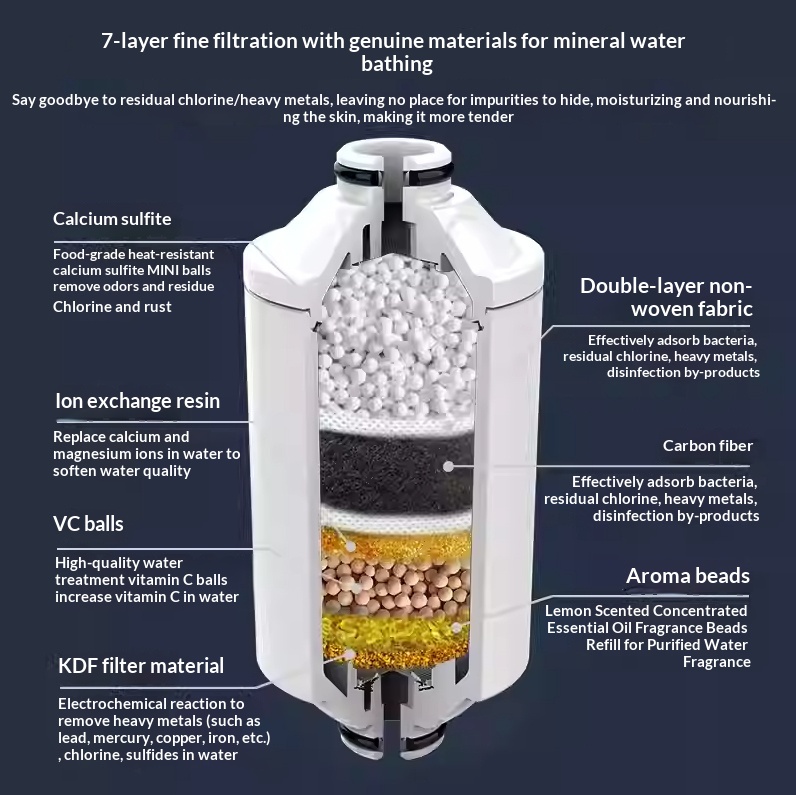 7-layer fine filtration with genuine materials for mineral water bathing

Say goodbye to residual chlorine/heavy metals, leaving no place for impurities to hide, moisturizing and nourishing the skin, making it more tender

Calcium sulfite

Food-grade heat-resistant calcium sulfite MINI balls remove odors and residue Chlorine and rust

Ion exchange resin

Replace calcium and magnesium ions in water to soften water quality

VC balls

High-quality water treatment vitamin C balls increase vitamin C in water

KDF filter material

Electrochemical reaction to remove heavy metals (such as lead, mercury, copper, iron, etc.) , chlorine, sulfides in water

Double-layer non-woven fabric

Effectively adsorb bacteria, residual chlorine, heavy metals, disinfection by-products

Carbon fiber

Effectively adsorb bacteria, residual chlorine, heavy metals, disinfection by-products

Aroma beads

Lemon Scented Concentrated Essential Oil Fragrance Beads Refill for Purified Water Fragrance