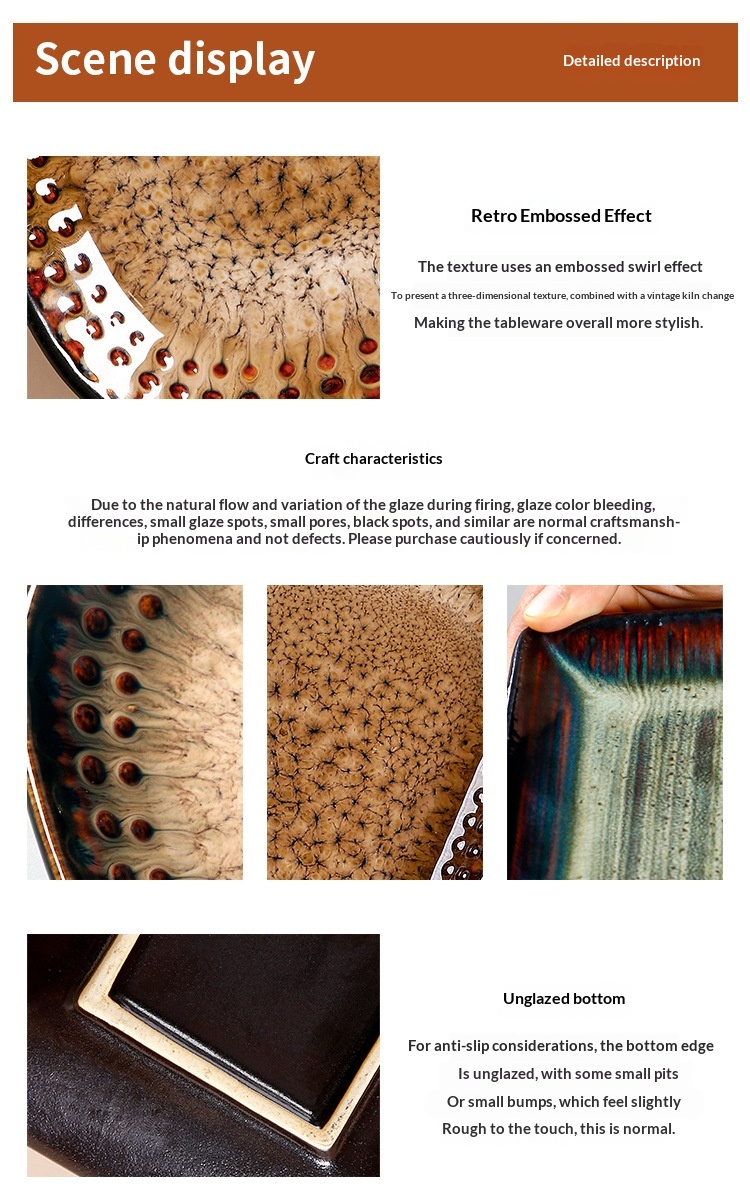 Scene display

Detailed description

Retro Embossed Effect

The texture uses an embossed swirl effect
To present a three-dimensional texture, combined with a vintage kiln change
Making the tableware overall more stylish.

Craft characteristics

Due to the natural flow and variation of the glaze during firing, glaze color bleeding, differences, small glaze spots, small pores, black spots, and similar are normal craftsmanship phenomena and not defects. Please purchase cautiously if concerned.

Unglazed bottom

For anti-slip considerations, the bottom edge
Is unglazed, with some small pits
Or small bumps, which feel slightly
Rough to the touch, this is normal.