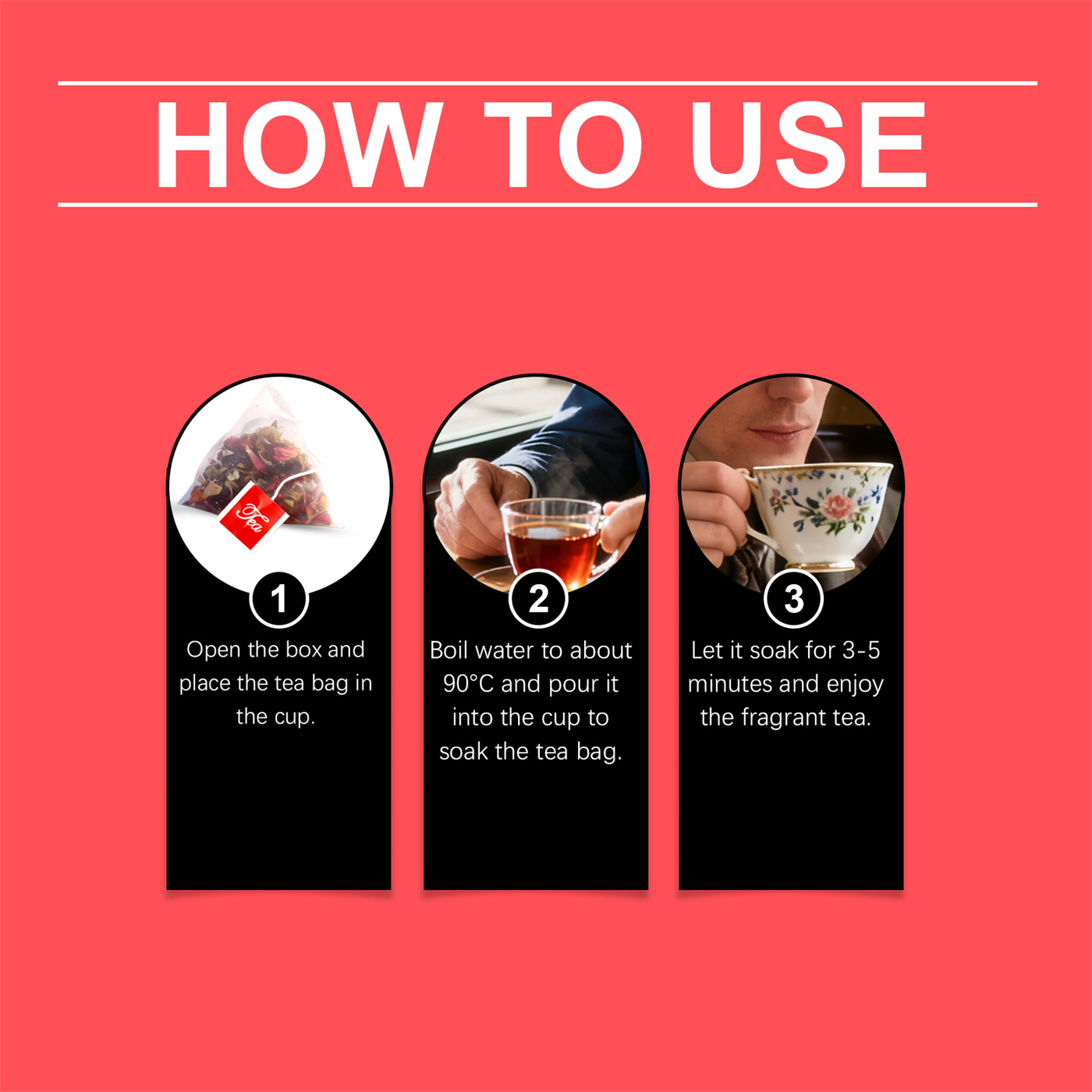 HOW TO USE

Tea

1
Open the box and place the tea bag in the cup.

2
Boil water to about 90°C and pour it into the cup to soak the tea bag.

3
Let it soak for 3-5 minutes and enjoy the fragrant tea.