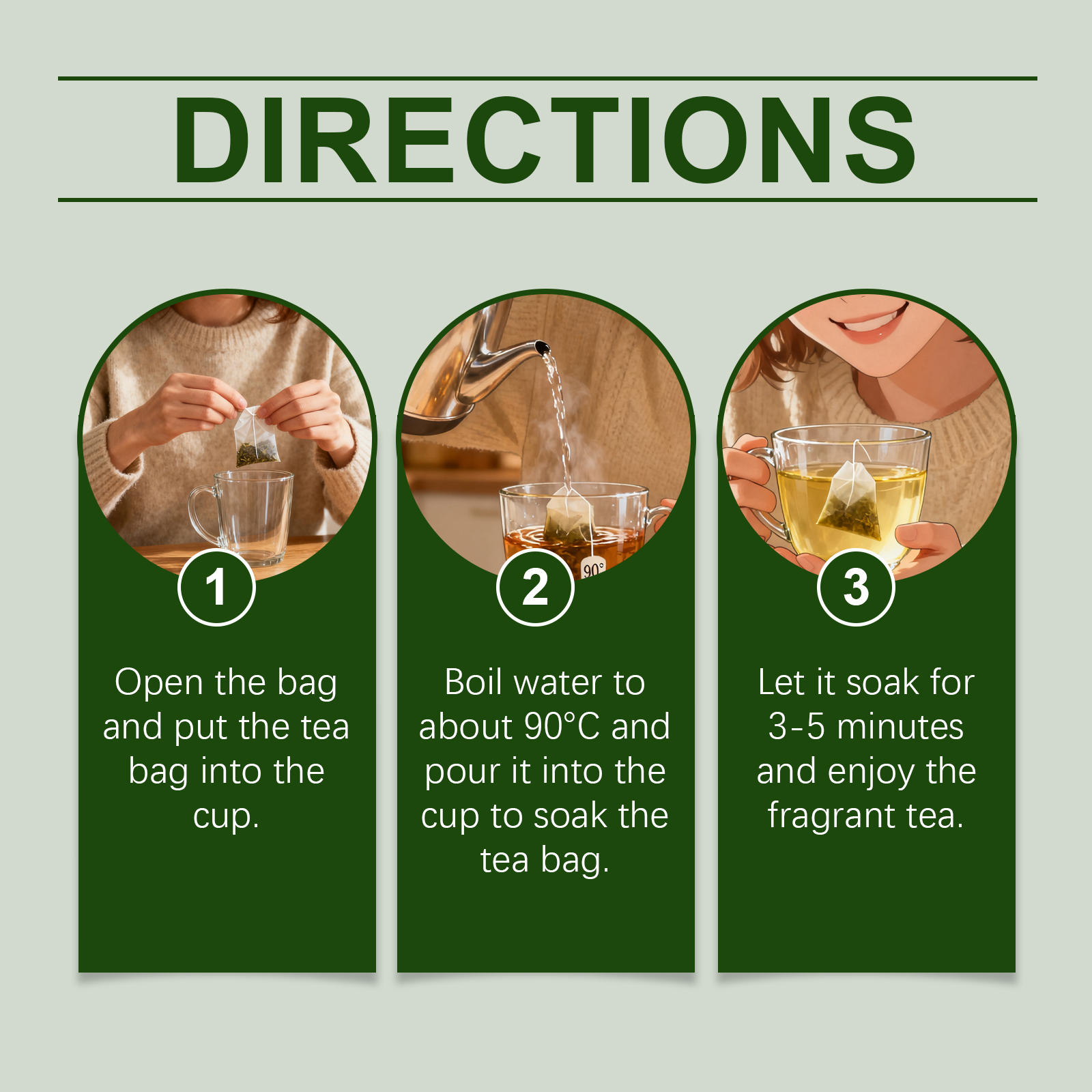 DIRECTIONS

1

Open the bag and put the tea bag into the cup.

90°

2

Boil water to about 90°C and pour it into the cup to soak the tea bag.

3

Let it soak for 3-5 minutes and enjoy the fragrant tea.