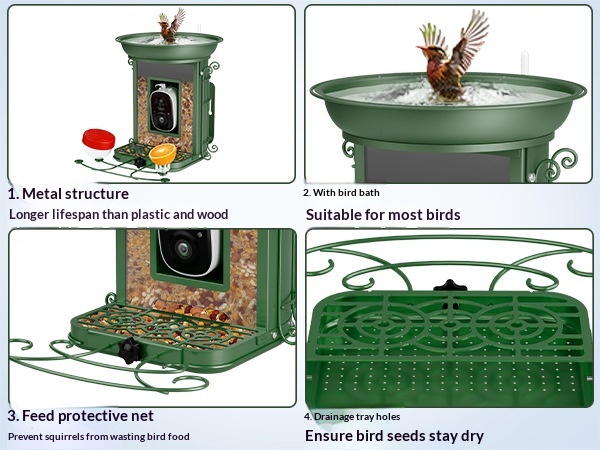 1. Metal structure

Longer lifespan than plastic and wood

2. With bird bath

Suitable for most birds

3. Feed protective net

Prevent squirrels from wasting bird food

4. Drainage tray holes

Ensure bird seeds stay dry