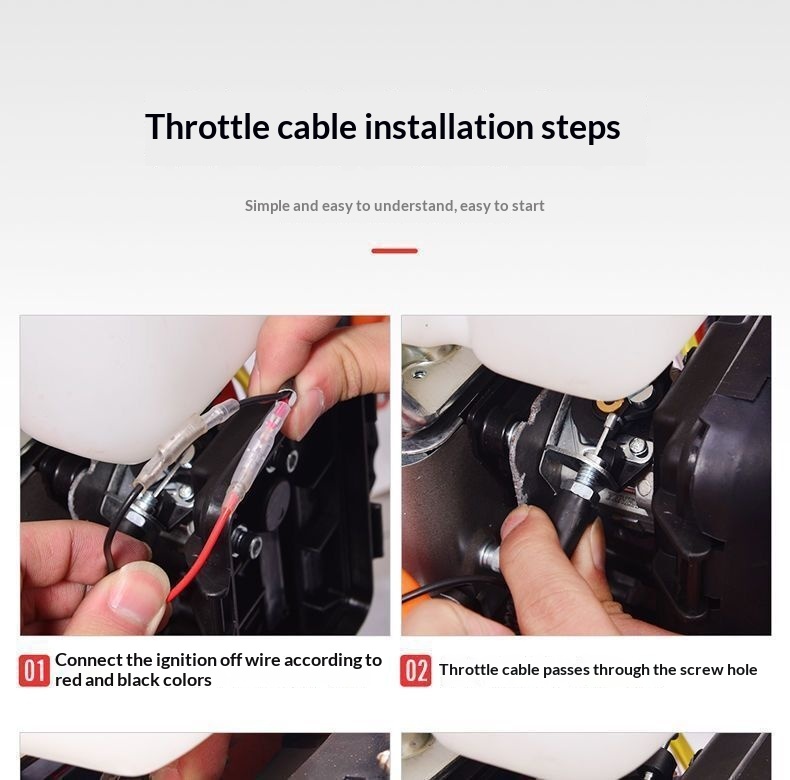 Throttle cable installation steps

Simple and easy to understand, easy to start

01 Connect the ignition off wire according to red and black colors

02 Throttle cable passes through the screw hole