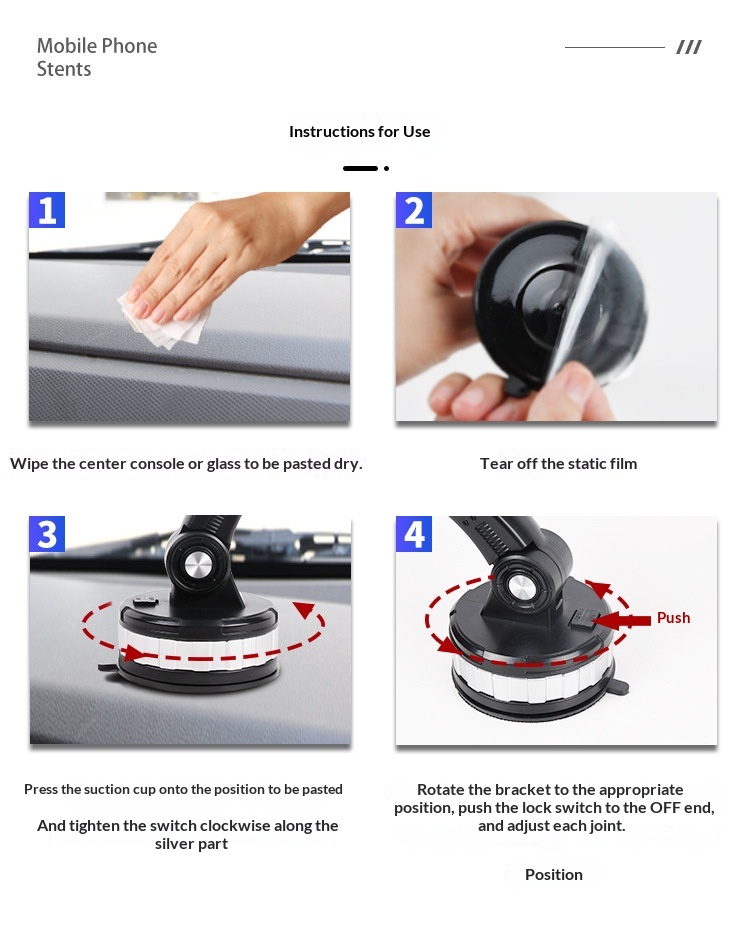 Mobile Phone Stents

///

Instructions for Use

1

Wipe the center console or glass to be pasted dry.

2

Tear off the static film

3

Press the suction cup onto the position to be pasted

And tighten the switch clockwise along the silver part

4

Push

Rotate the bracket to the appropriate position, push the lock switch to the OFF end, and adjust each joint.

Position