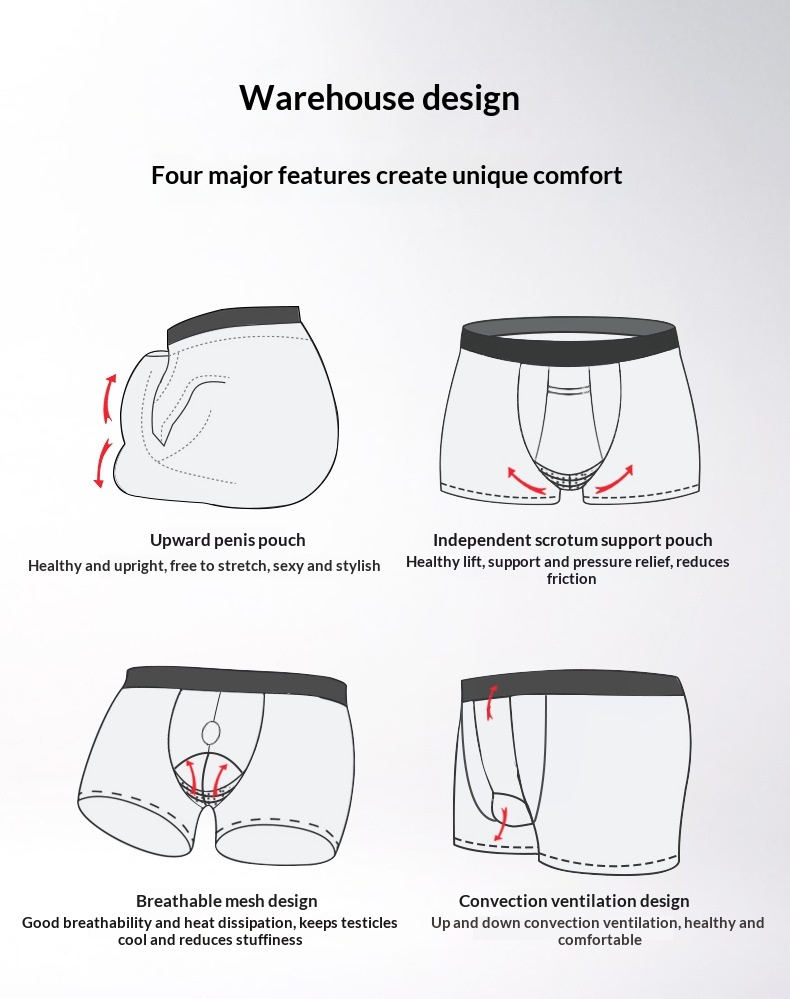 Warehouse design

Four major features create unique comfort

Upward penis pouch

Healthy and upright, free to stretch, sexy and stylish

Independent scrotum support pouch

Healthy lift, support and pressure relief, reduces friction

Breathable mesh design

Good breathability and heat dissipation, keeps testicles cool and reduces stuffiness

Convection ventilation design

Up and down convection ventilation, healthy and comfortable