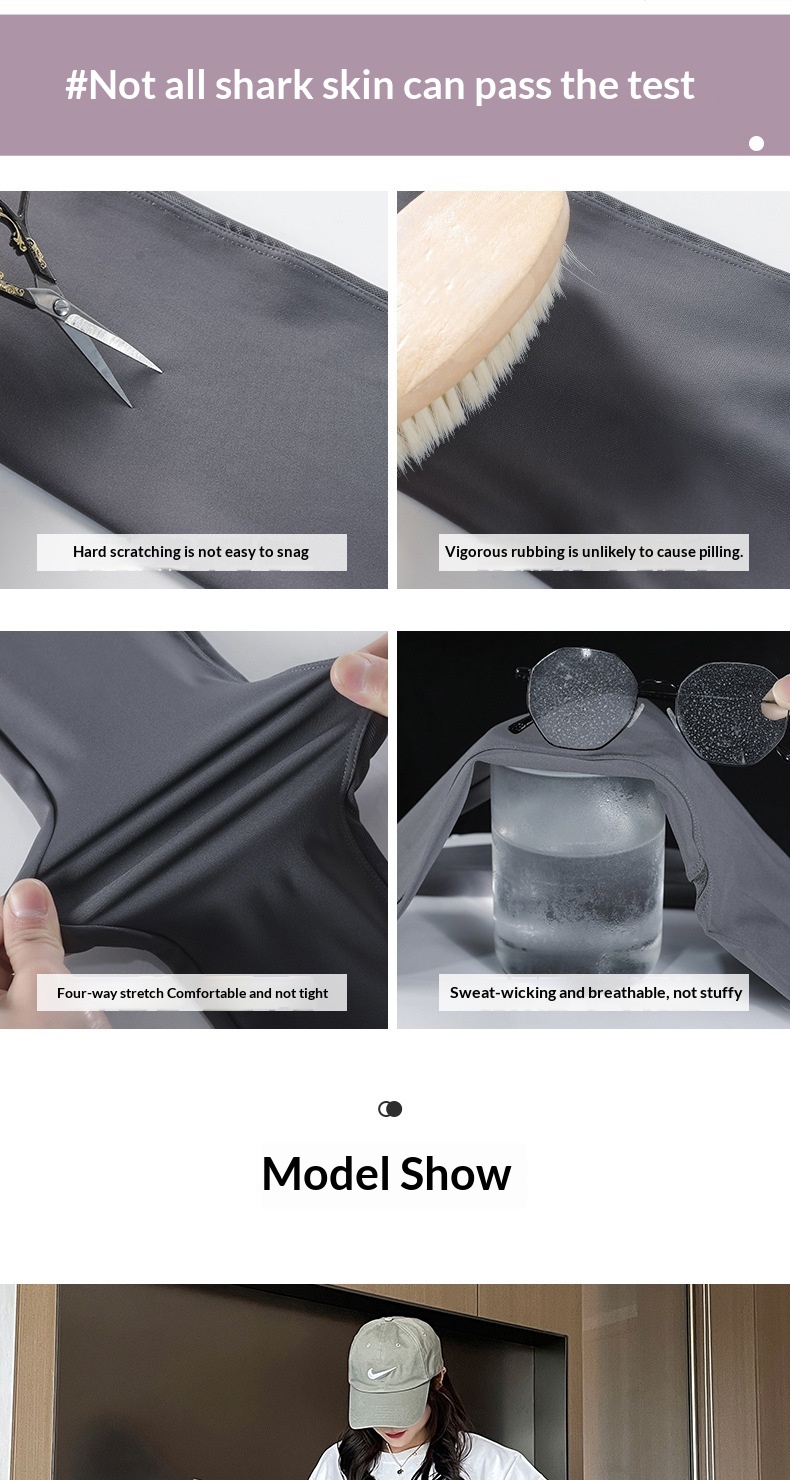 #Not all shark skin can pass the test

Hard scratching is not easy to snag

Vigorous rubbing is unlikely to cause pilling.

Four-way stretch Comfortable and not tight

Sweat-wicking and breathable, not stuffy

Model Show