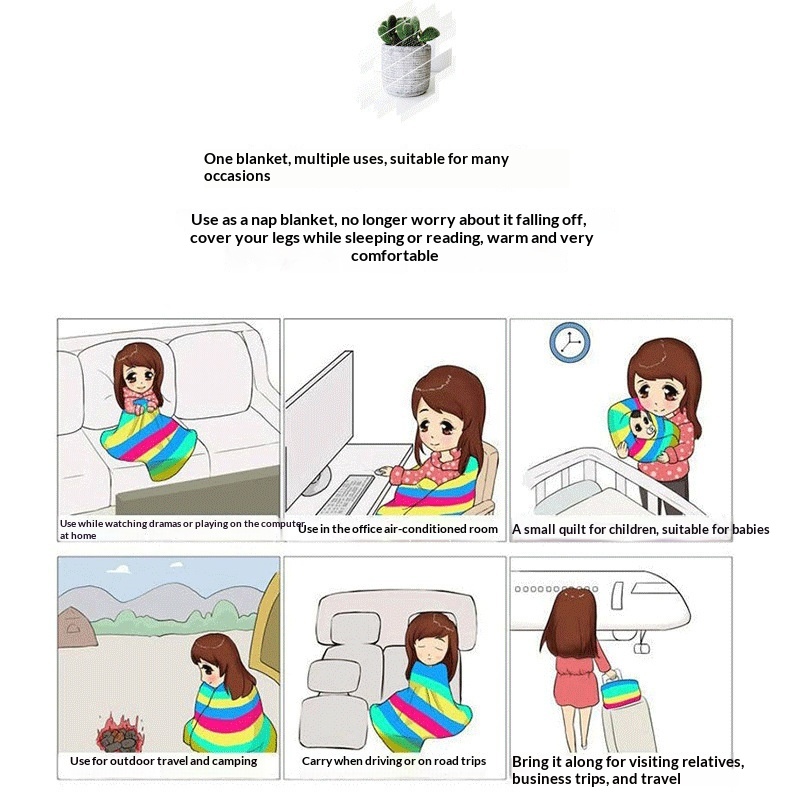 One blanket, multiple uses, suitable for many occasions

Use as a nap blanket, no longer worry about it falling off, cover your legs while sleeping or reading, warm and very comfortable

Use while watching dramas or playing on the computer at home

Use in the office air-conditioned room

A small quilt for children, suitable for babies

Use for outdoor travel and camping

Carry when driving or on road trips

Bring it along for visiting relatives, business trips, and travel