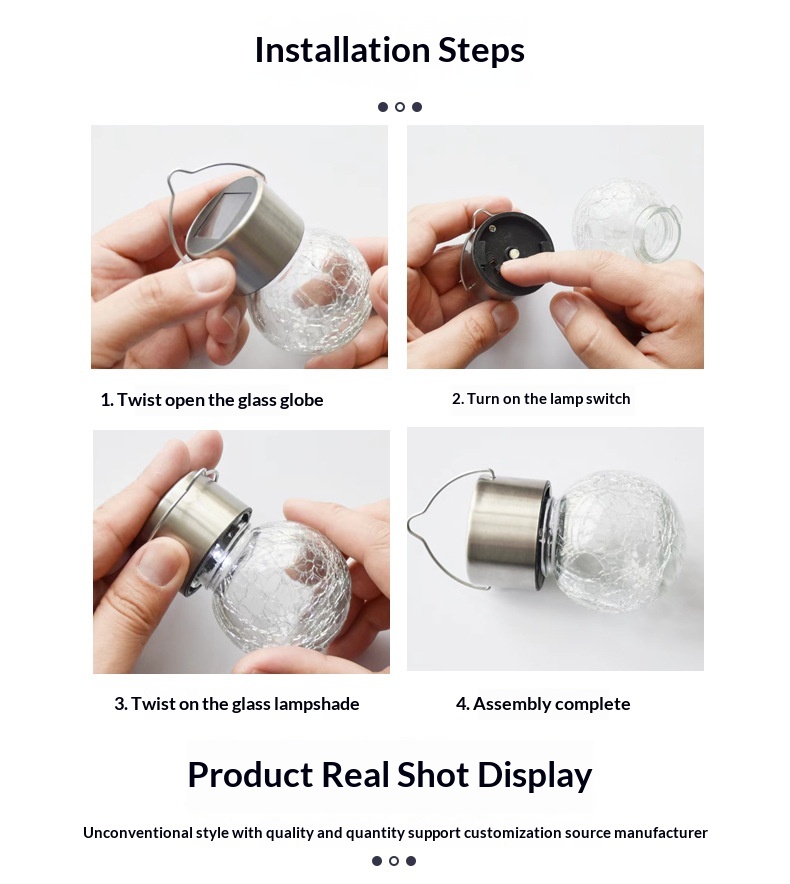 Installation Steps

1. Twist open the glass globe

2. Turn on the lamp switch

3. Twist on the glass lampshade

4. Assembly complete

Product Real Shot Display

Unconventional style with quality and quantity support customization source manufacturer