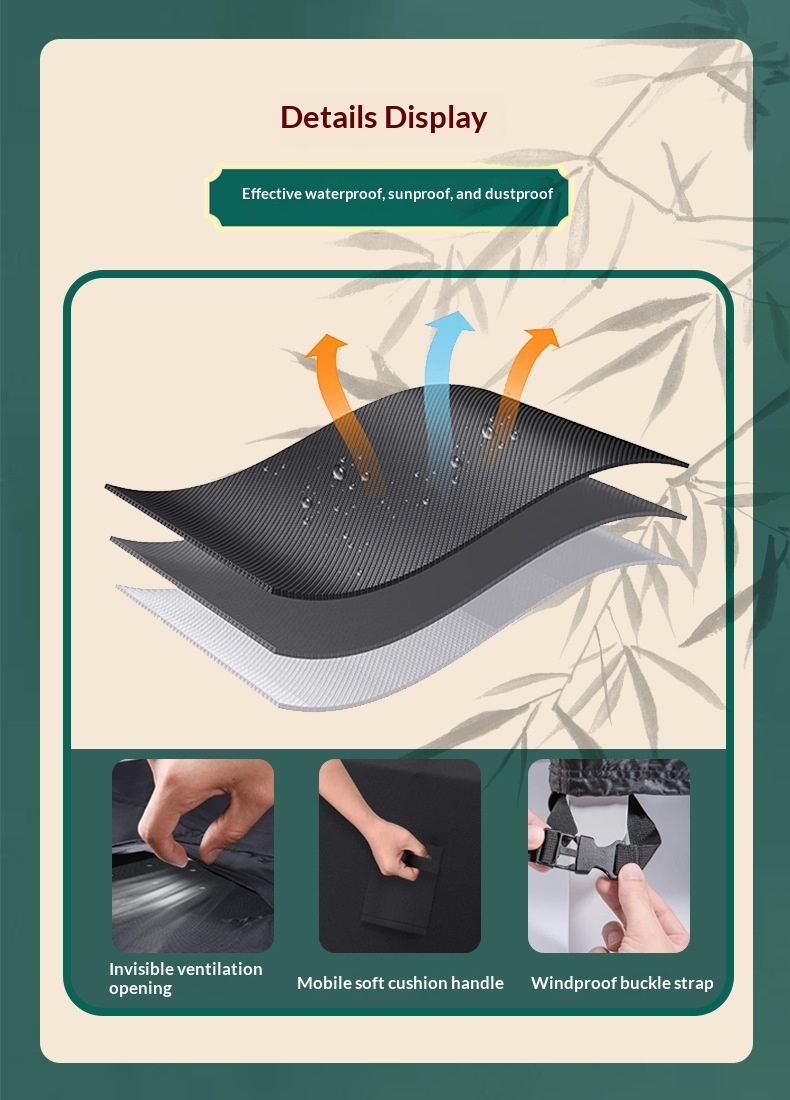 Details Display

Effective waterproof, sunproof, and dustproof

Invisible ventilation opening

Mobile soft cushion handle

Windproof buckle strap