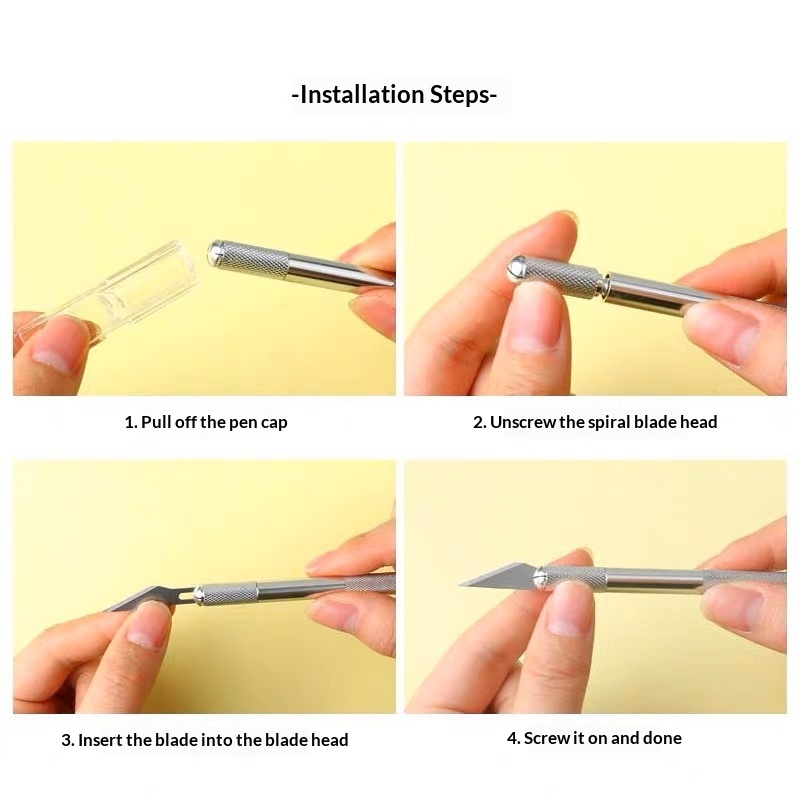 -Installation Steps-

1. Pull off the pen cap

2. Unscrew the spiral blade head

3. Insert the blade into the blade head

4. Screw it on and done