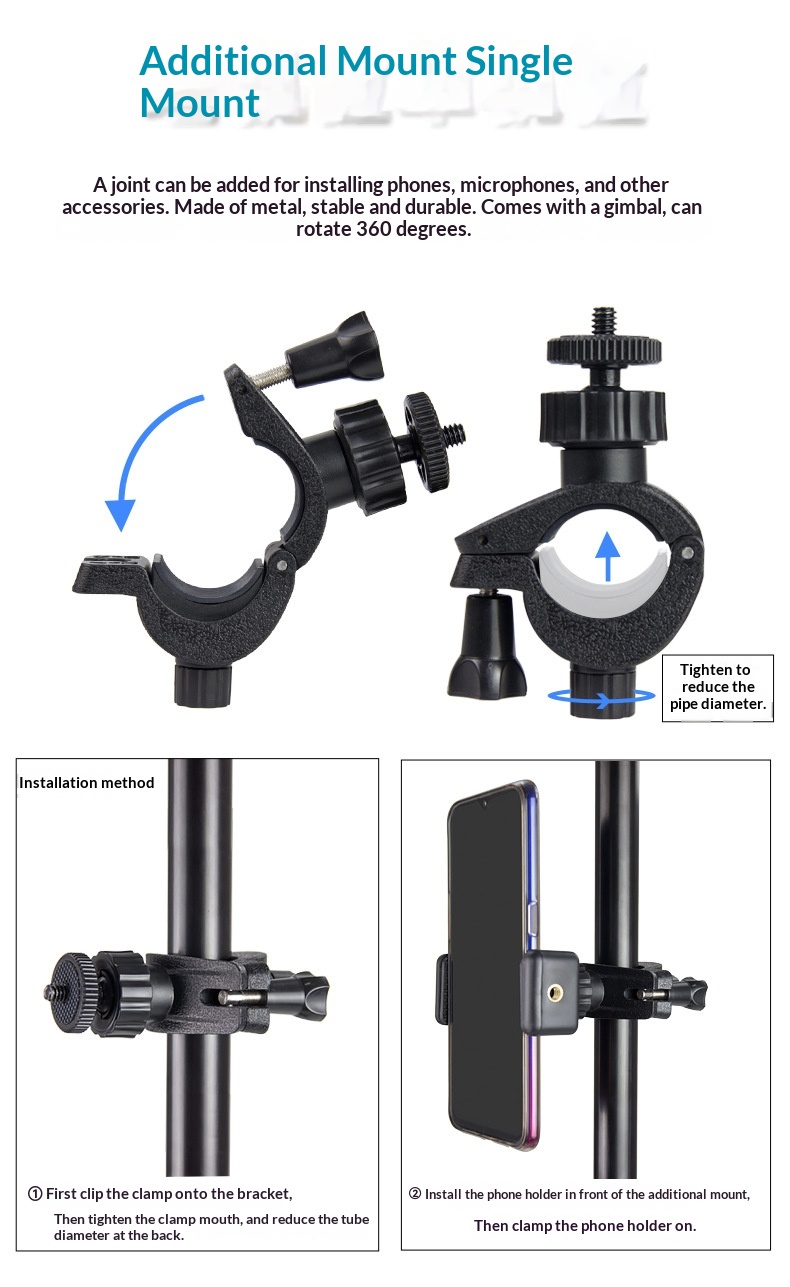 Additional Mount Single Mount

A joint can be added for installing phones, microphones, and other accessories. Made of metal, stable and durable. Comes with a gimbal, can rotate 360 degrees.

Tighten to reduce the pipe diameter.

Installation method

① First clip the clamp onto the bracket,
Then tighten the clamp mouth, and reduce the tube diameter at the back.

② Install the phone holder in front of the additional mount,
Then clamp the phone holder on.