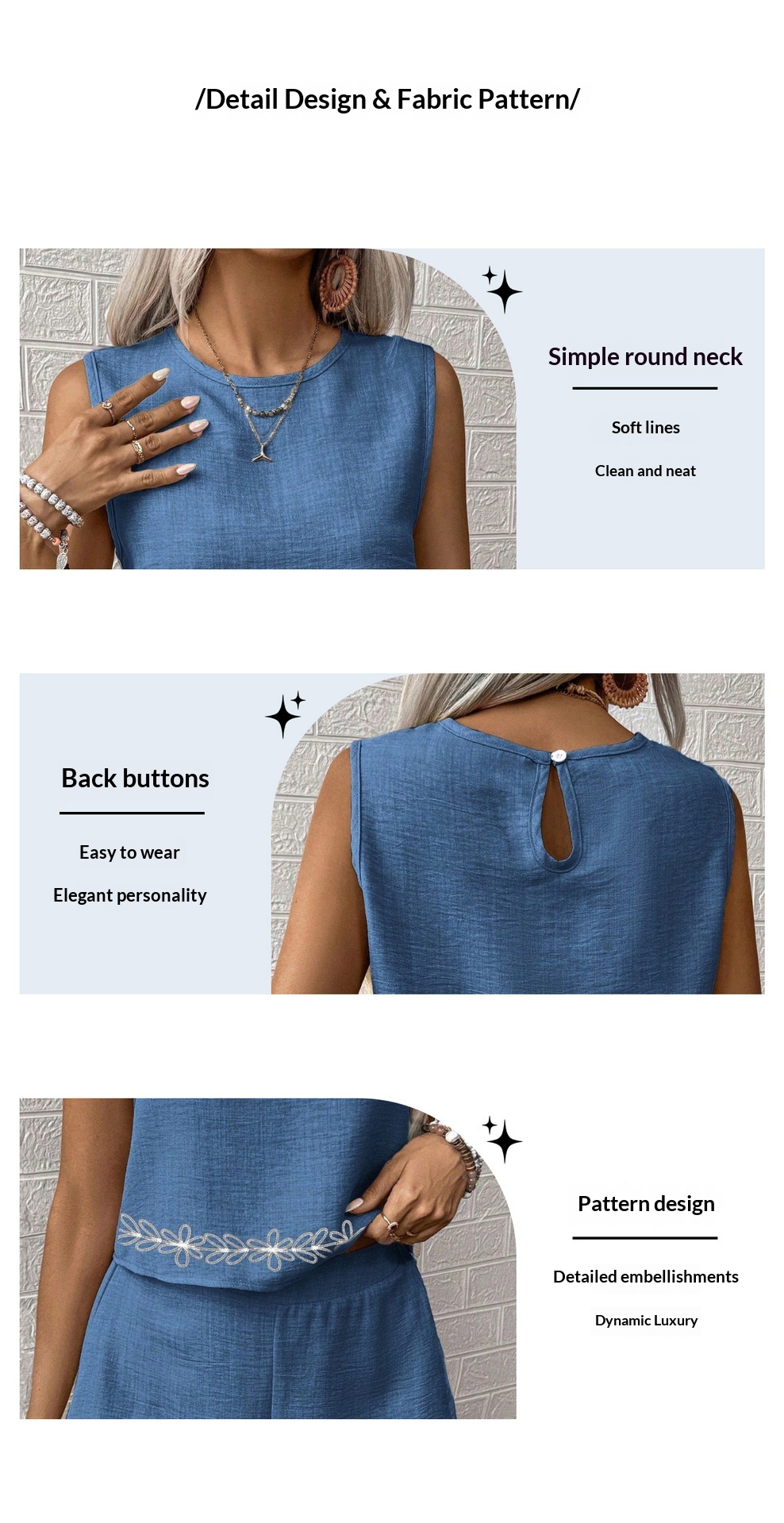 /Detail Design & Fabric Pattern/

Simple round neck

Soft lines

Clean and neat

Back buttons

Easy to wear

Elegant personality

Pattern design

Detailed embellishments

Dynamic Luxury